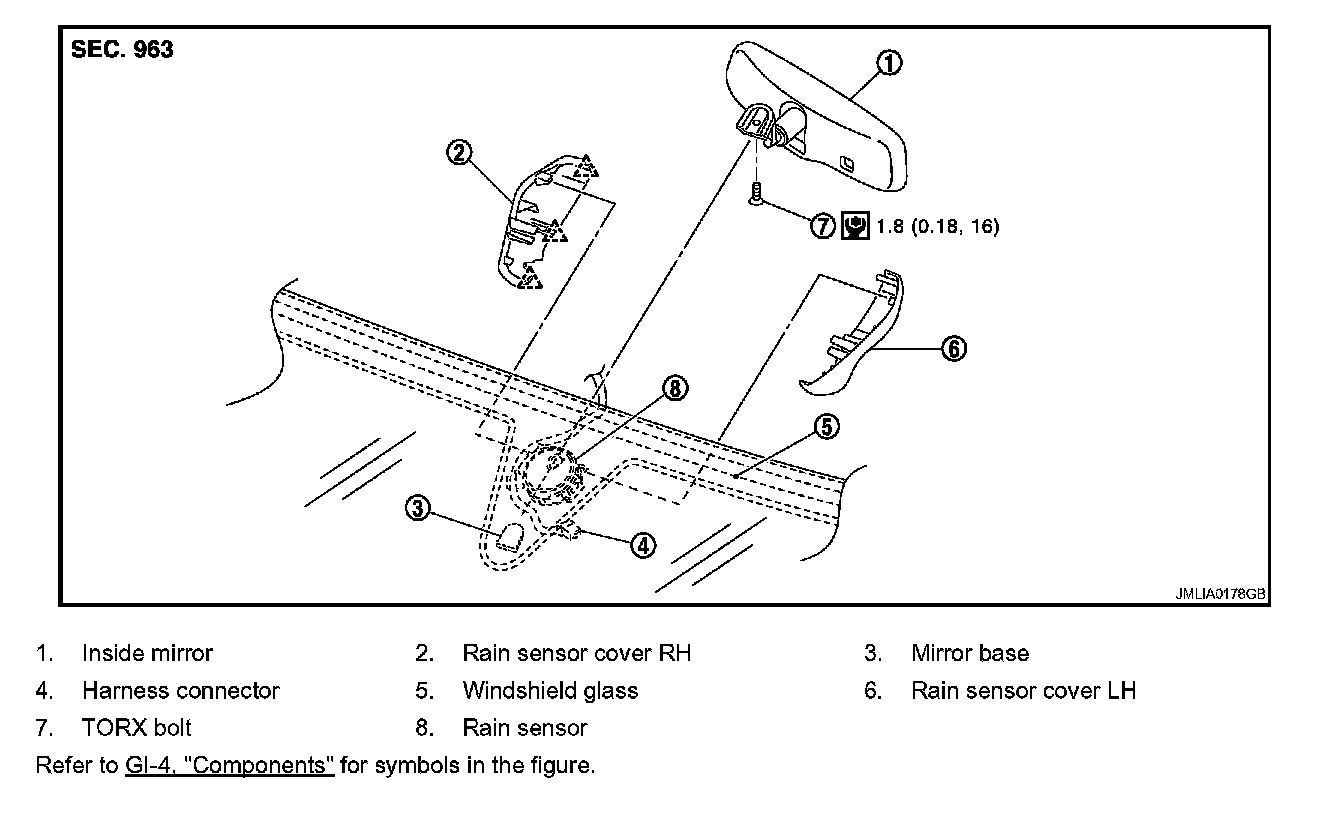 SEC. 963

1

2

7 1.8 (0.18, 16)

6

8

5

3

4

JMLIA0178GB

1. Inside mirror
2. Rain sensor cover RH
3. Mirror base
4. Harness connector
5. Windshield glass
6. Rain sensor cover LH
7. TORX bolt
8. Rain sensor

Refer to GI-4, "Components" for symbols in the figure.