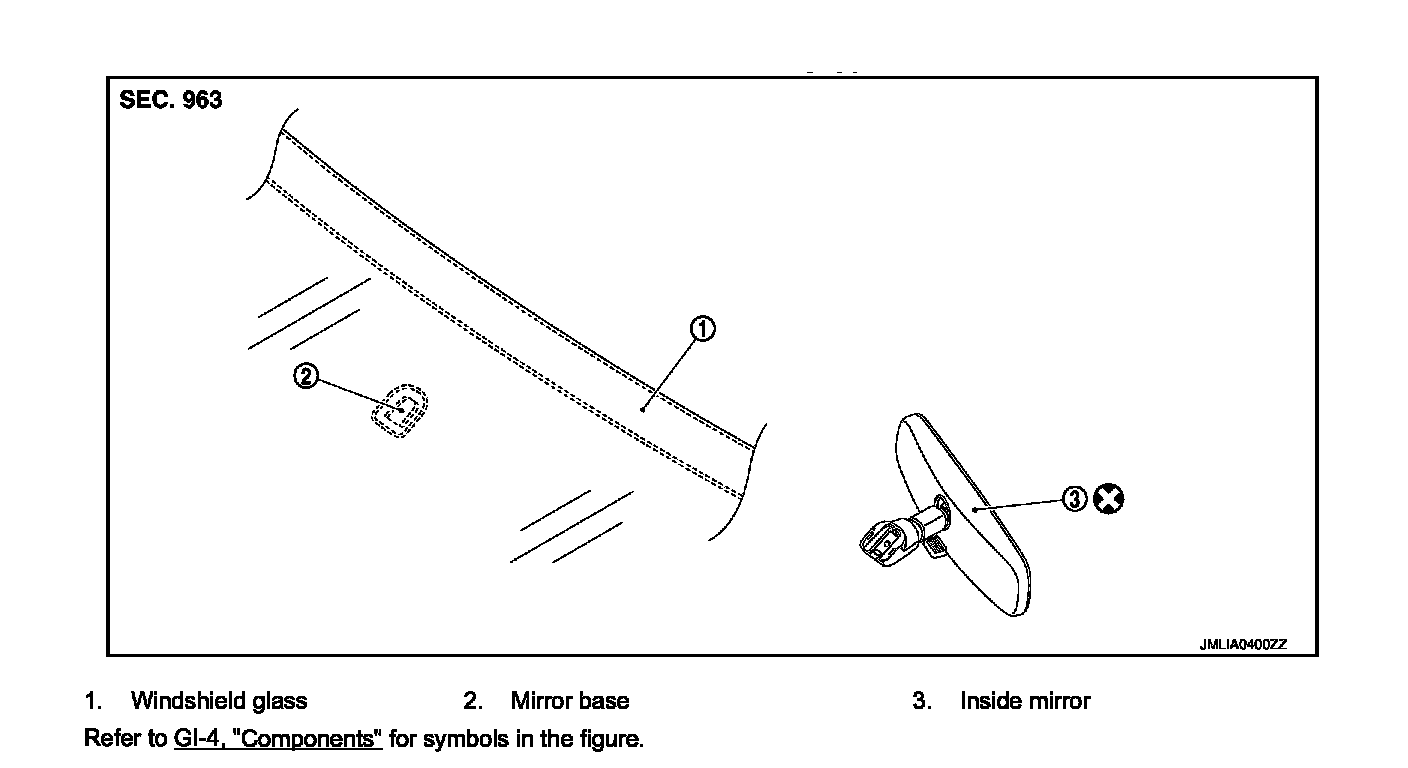 SEC. 963

1

2

3

JMLIA0400ZZ

1. Windshield glass
2. Mirror base
3. Inside mirror

Refer to GI-4, "Components" for symbols in the figure.