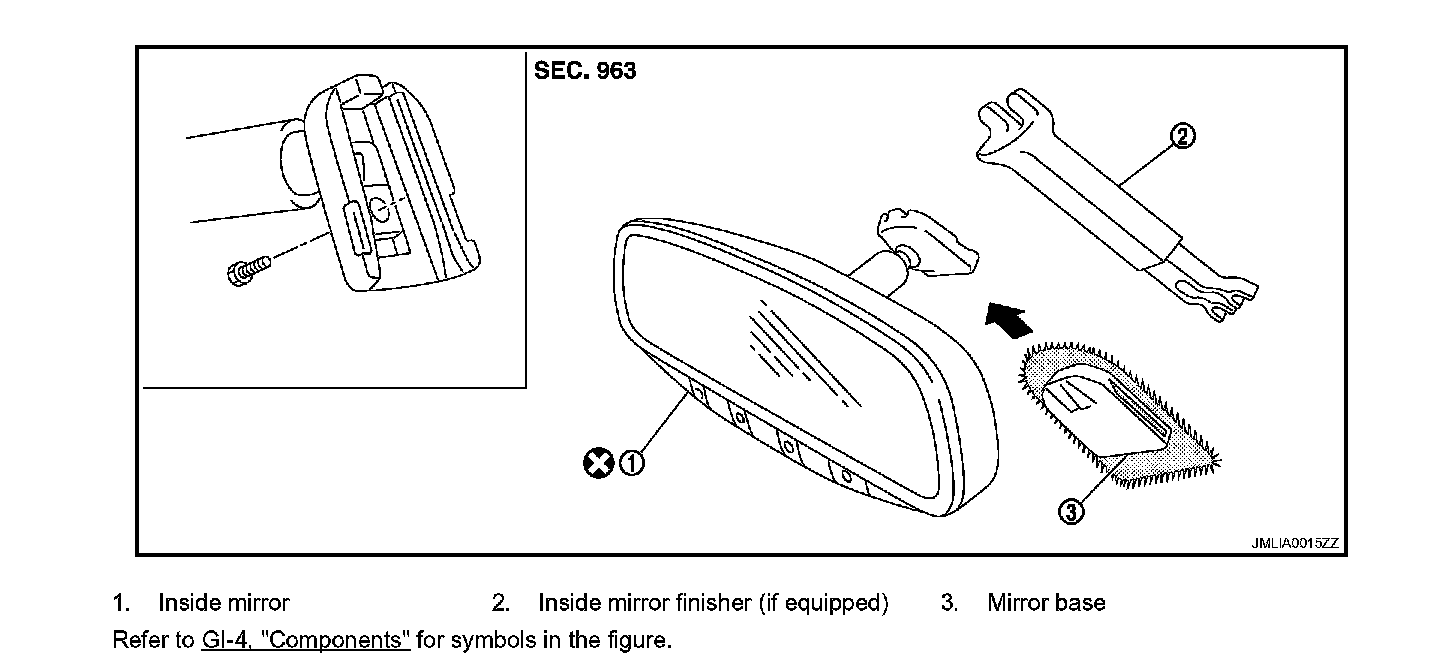 SEC. 963

②

①

③

JMLIA0015ZZ

1. Inside mirror
2. Inside mirror finisher (if equipped)
3. Mirror base

Refer to GI-4, "Components" for symbols in the figure.