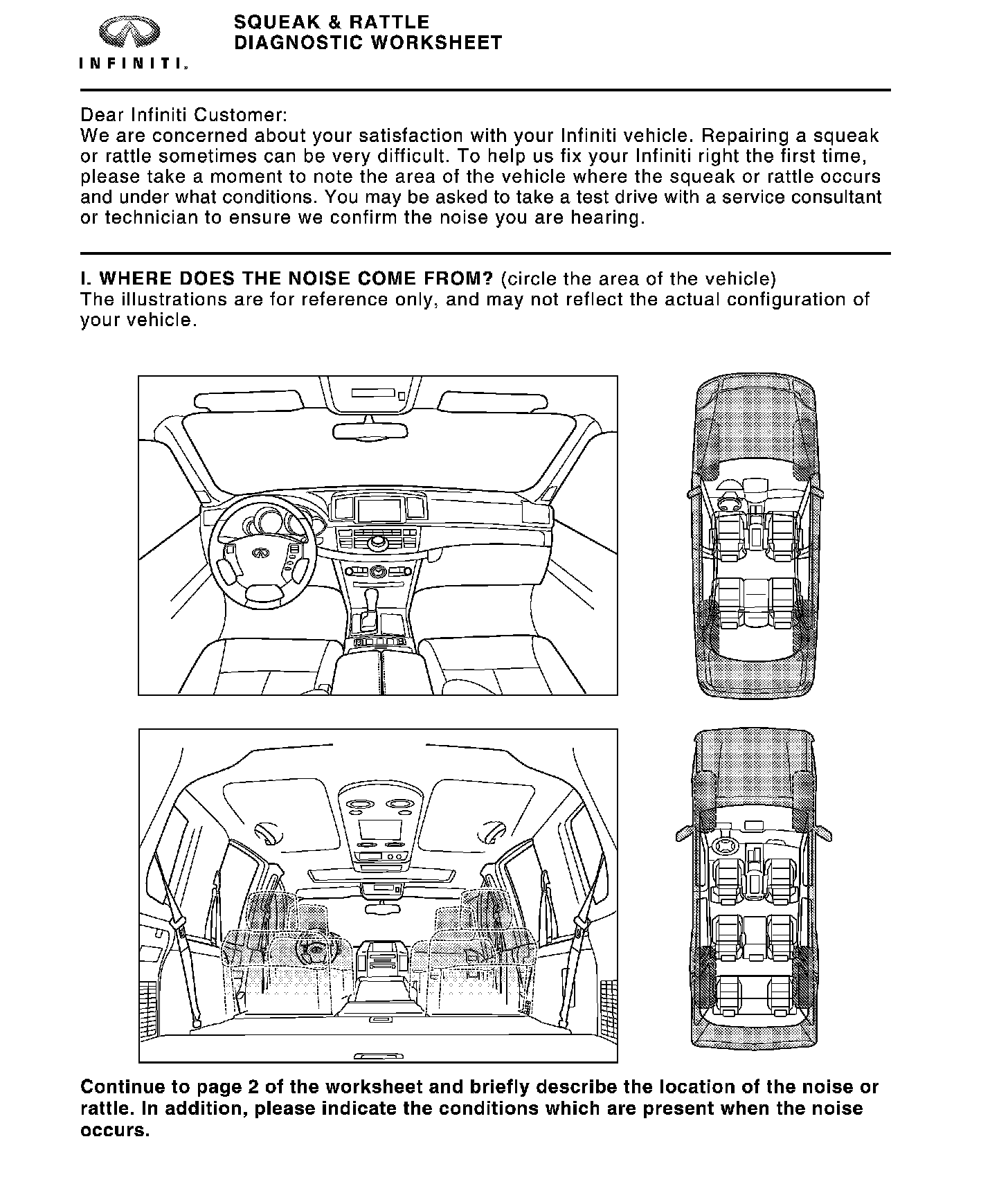 INFINITI.

SQUEAK & RATTLE
DIAGNOSTIC WORKSHEET

Dear Infiniti Customer:
We are concerned about your satisfaction with your Infiniti vehicle. Repairing a squeak or rattle sometimes can be very difficult. To help us fix your Infiniti right the first time, please take a moment to note the area of the vehicle where the squeak or rattle occurs and under what conditions. You may be asked to take a test drive with a service consultant or technician to ensure we confirm the noise you are hearing.

I. WHERE DOES THE NOISE COME FROM? (circle the area of the vehicle)
The illustrations are for reference only, and may not reflect the actual configuration of your vehicle.

Continue to page 2 of the worksheet and briefly describe the location of the noise or rattle. In addition, please indicate the conditions which are present when the noise occurs.