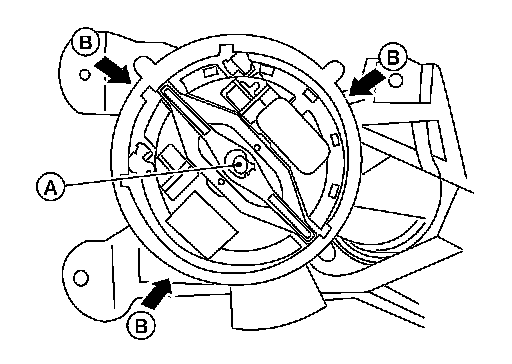 B
B
A
B