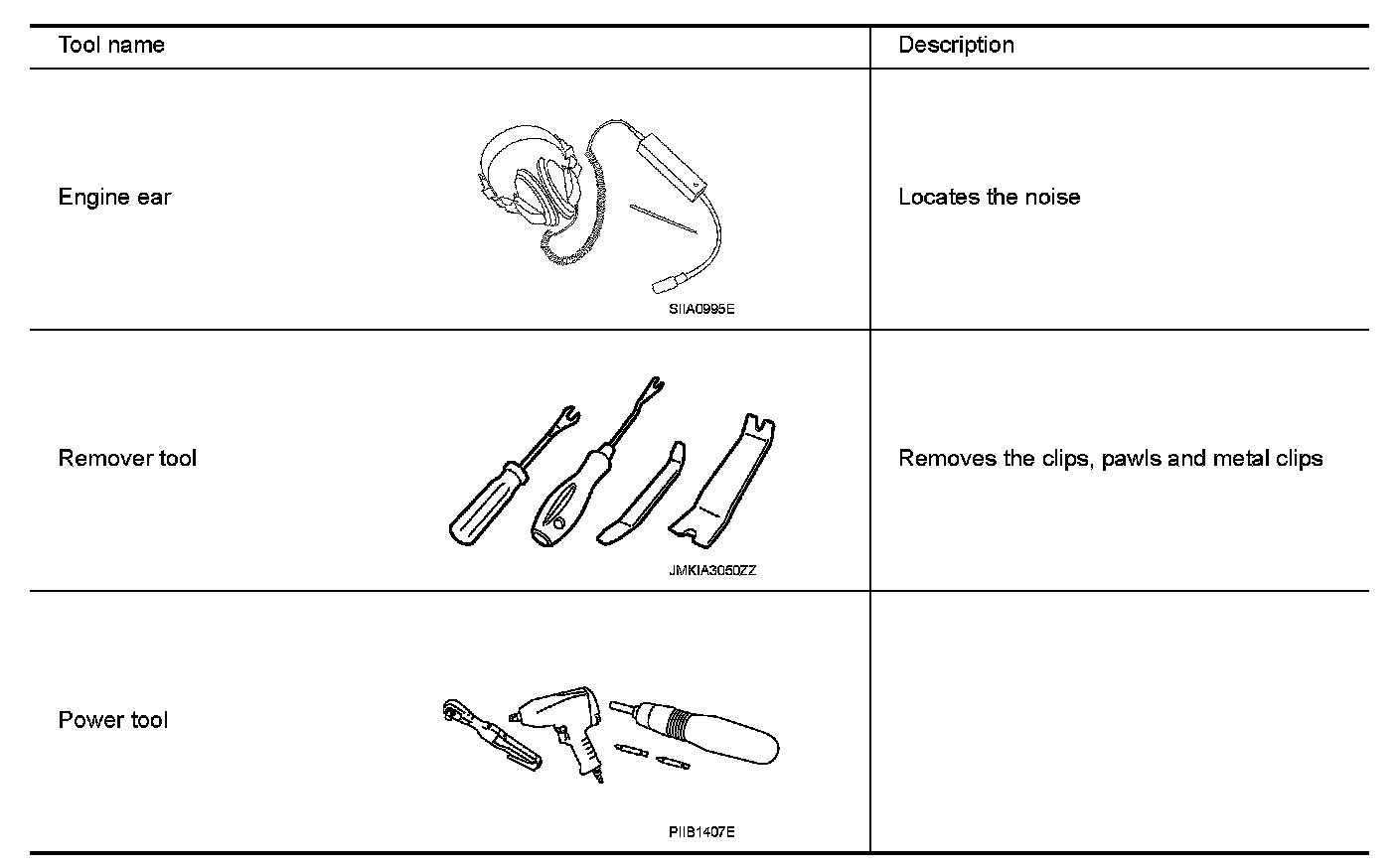 | Tool name | Description |
|---|---|
| Engine ear SIIA0995E | Locates the noise |
| Remover tool JMKIA3050ZZ | Removes the clips, pawls and metal clips |
| Power tool PIIB1407E | |