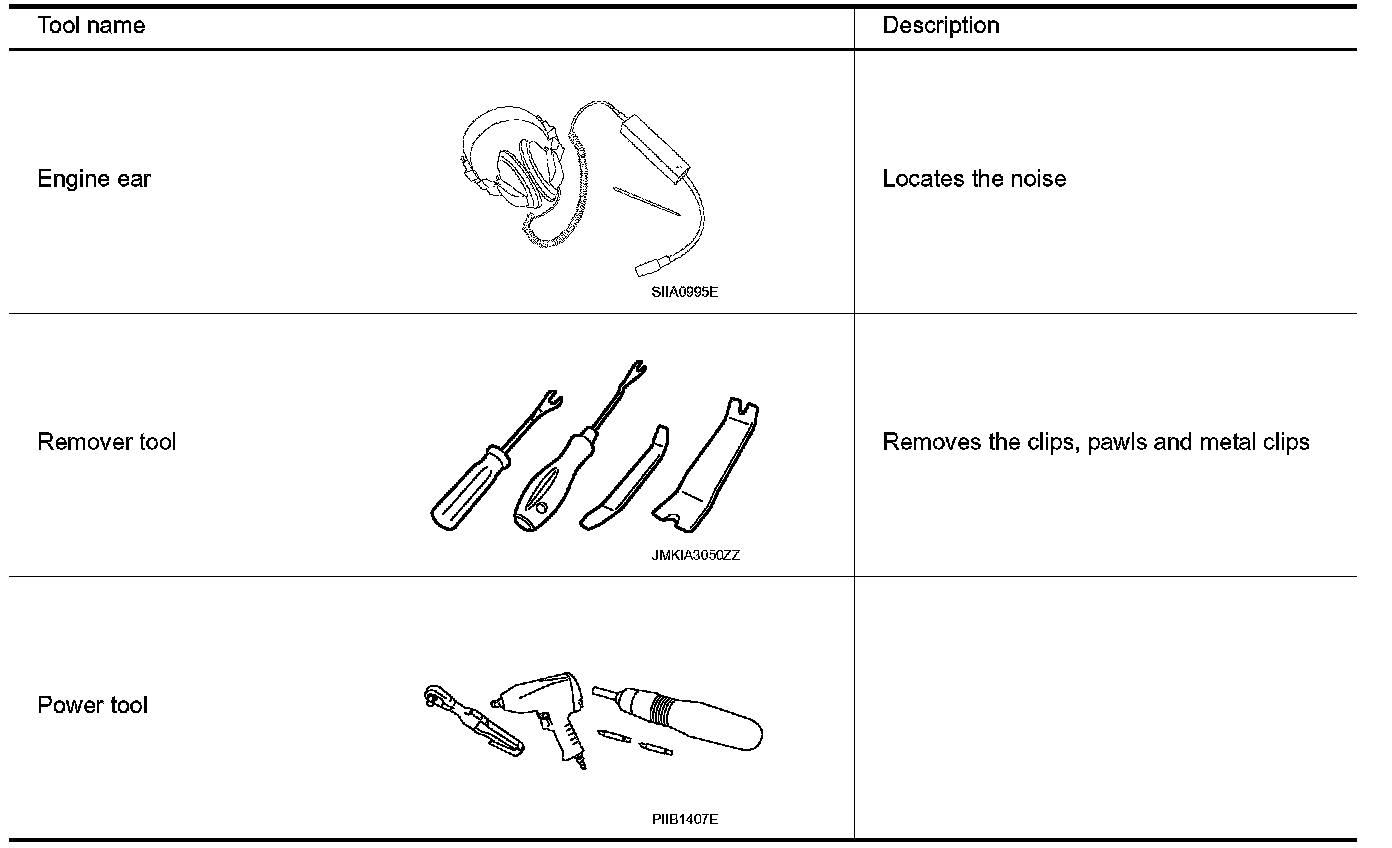 | Tool name | Description |
|---|---|
| Engine ear SIIA0995E | Locates the noise |
| Remover tool JMKIA3050ZZ | Removes the clips, pawls and metal clips |
| Power tool PIIB1407E | |