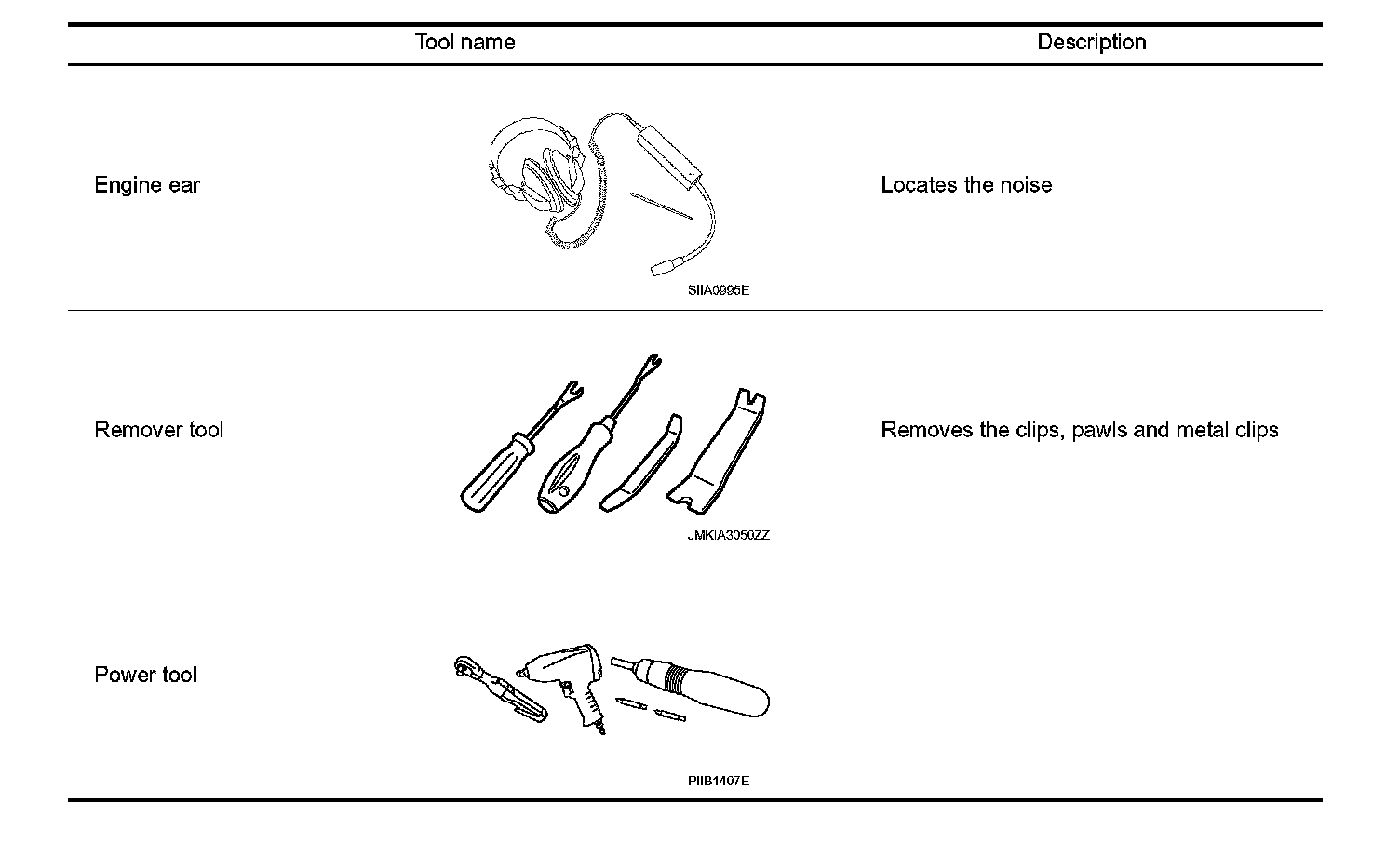 | Tool name | Description |
|---|---|
| Engine ear SIIA0995E | Locates the noise |
| Remover tool JMKIA3050ZZ | Removes the clips, pawls and metal clips |
| Power tool PIIB1407E | |