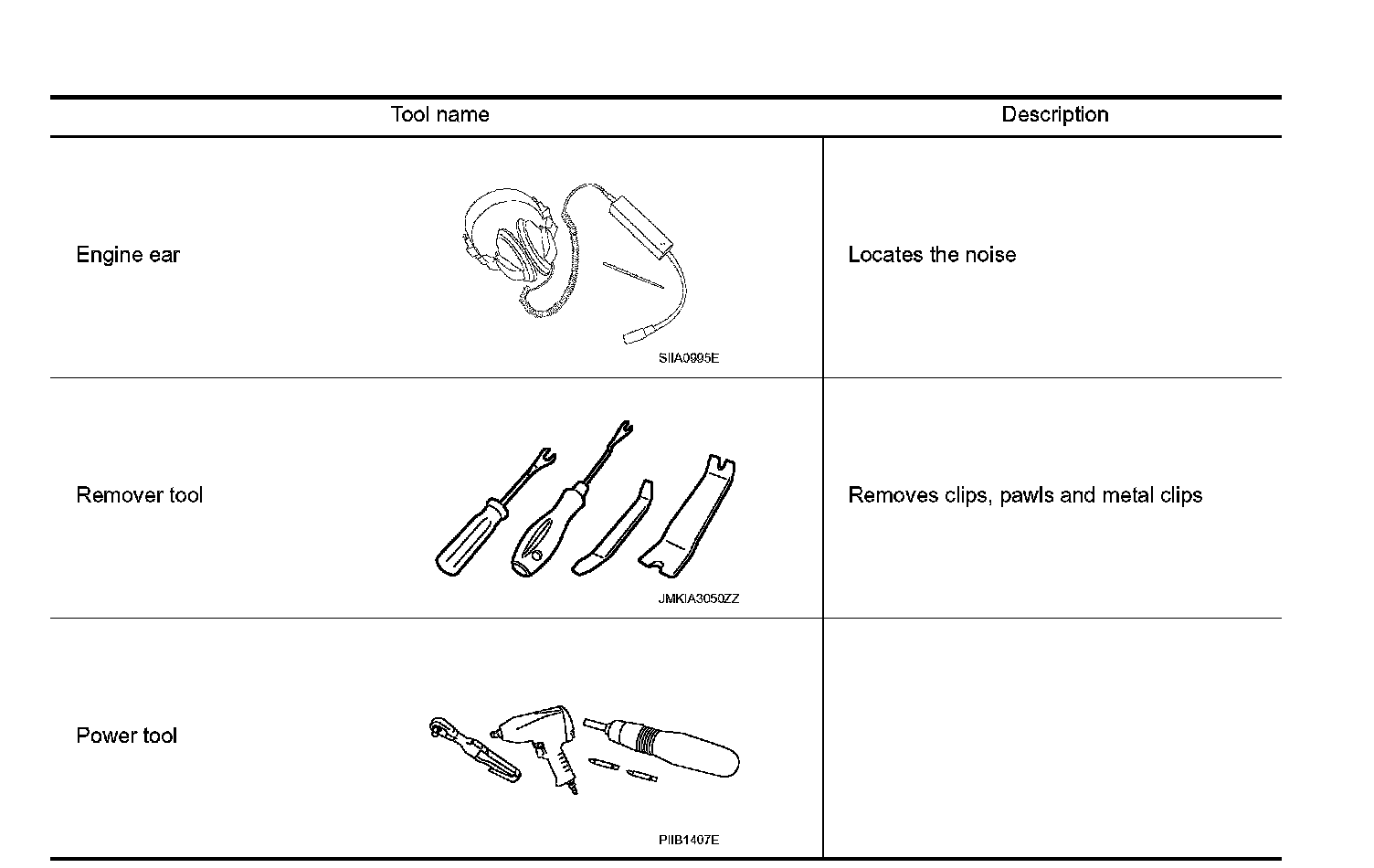 | Tool name | Description |
|---|---|
| Engine ear SIIA0995E | Locates the noise |
| Remover tool JMKIA3050ZZ | Removes clips, pawls and metal clips |
| Power tool PIIB1407E | |