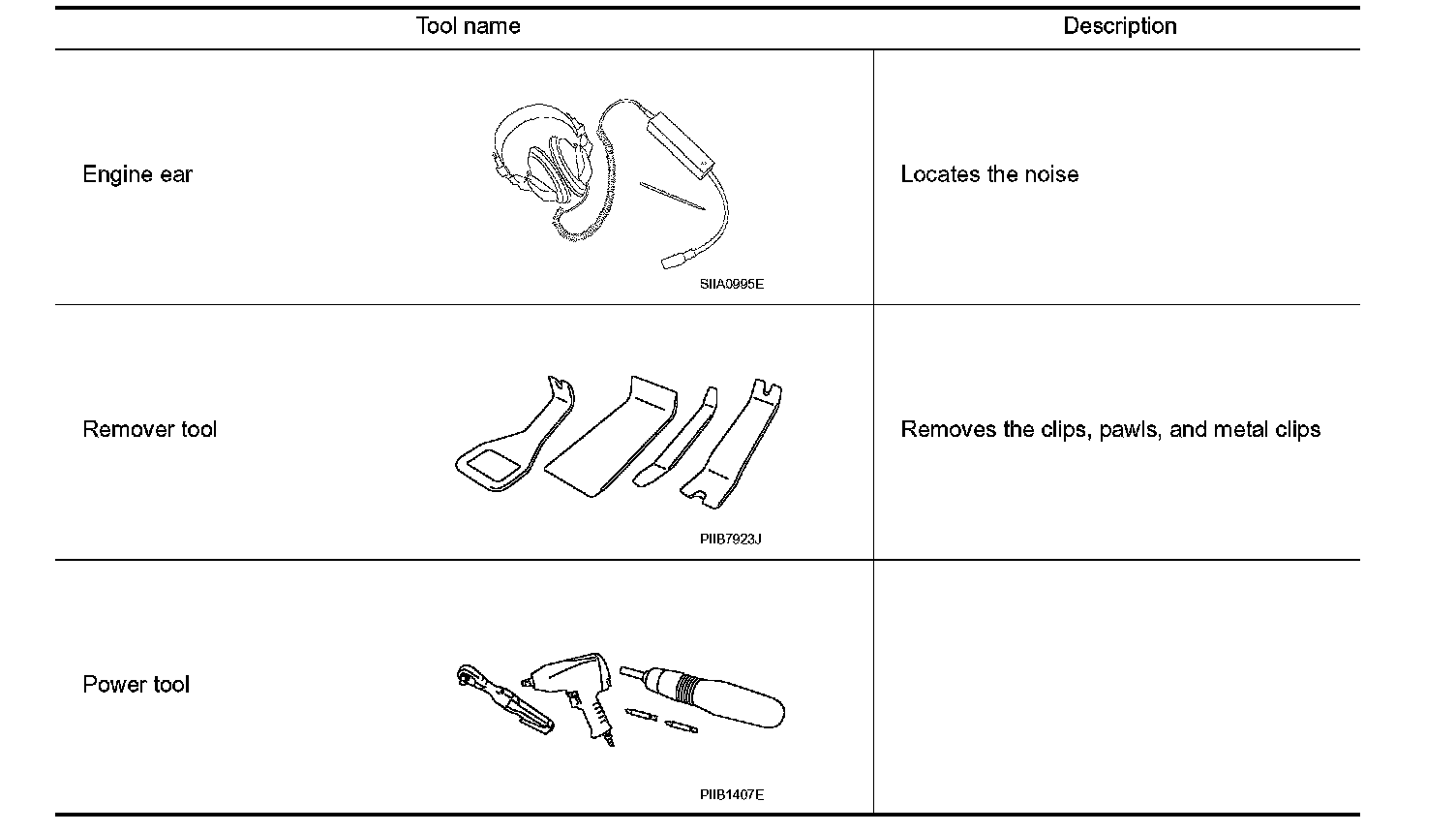 | Tool name | Description |
|---|---|
| Engine ear SIIA0995E | Locates the noise |
| Remover tool PIIB7923J | Removes the clips, pawls, and metal clips |
| Power tool PIIB1407E | |