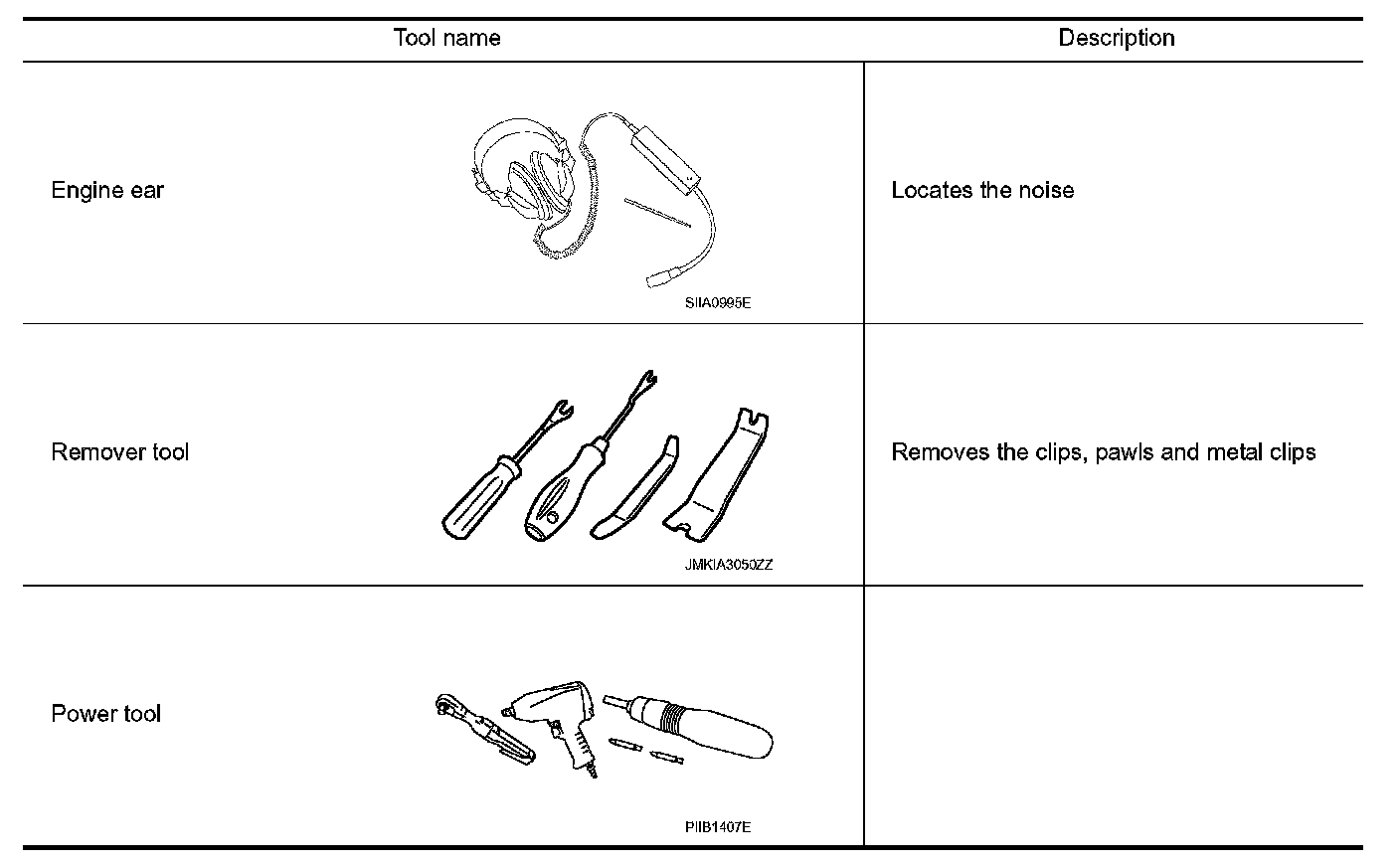 | Tool name | Description |
|---|---|
| Engine ear SIIA0995E | Locates the noise |
| Remover tool JMKIA3050ZZ | Removes the clips, pawls and metal clips |
| Power tool PIIB1407E | |