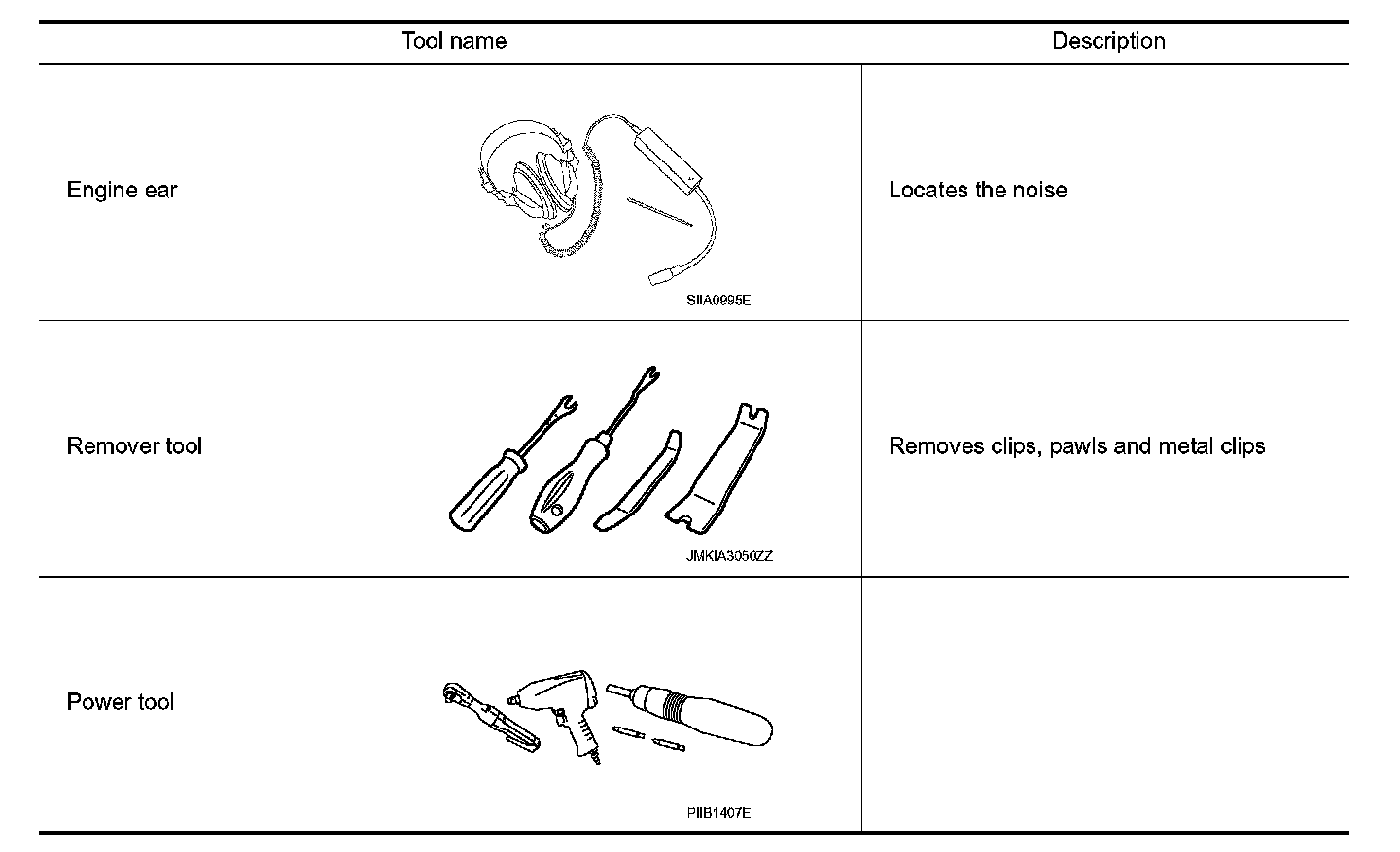 | Tool name | Description |
|---|---|
| Engine ear SIIA0995E | Locates the noise |
| Remover tool JMKIA3050ZZ | Removes clips, pawls and metal clips |
| Power tool PIIB1407E | |