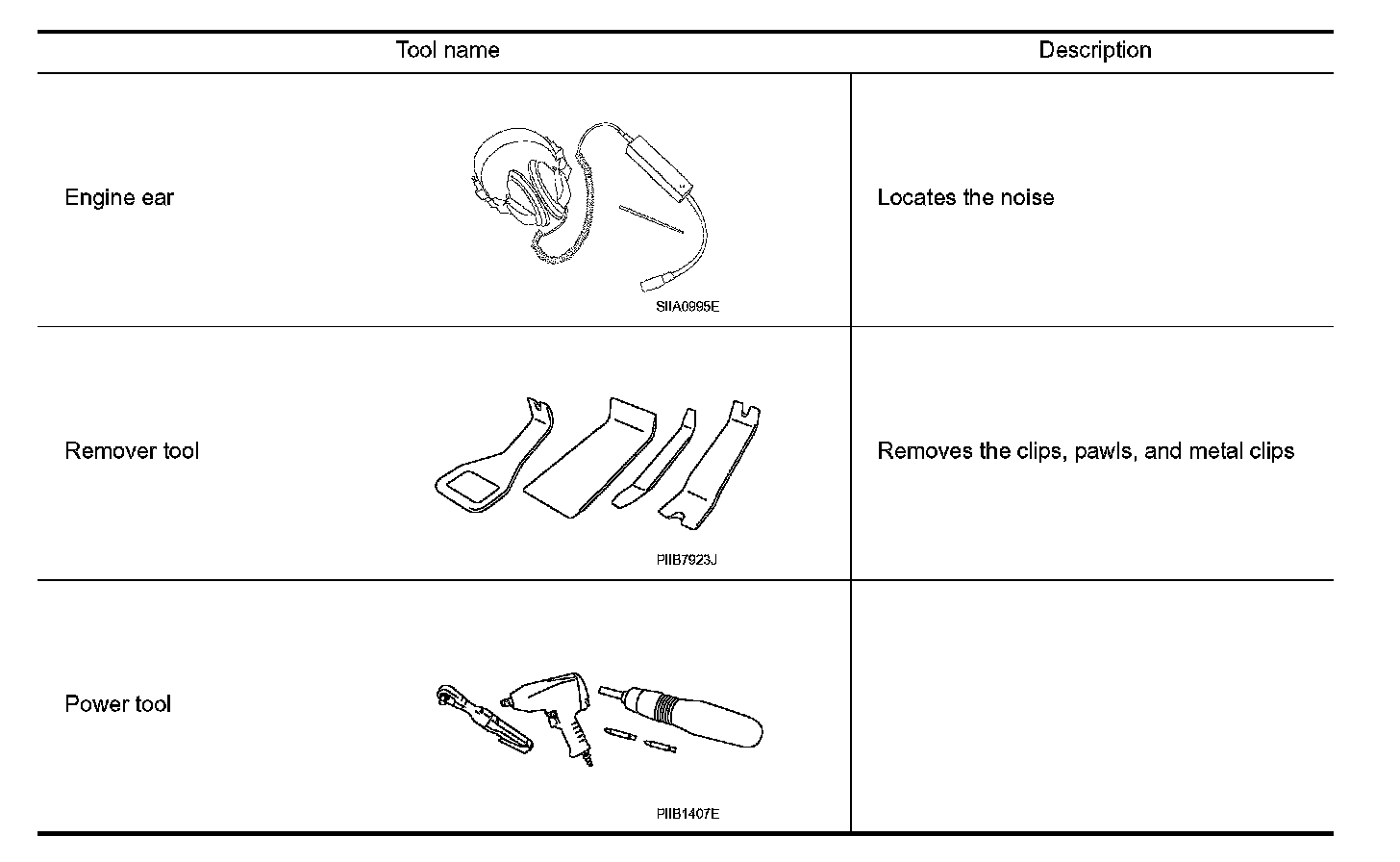 | Tool name | Description |
|---|---|
| Engine ear SIIA0995E | Locates the noise |
| Remover tool PIIB7923J | Removes the clips, pawls, and metal clips |
| Power tool PIIB1407E | |