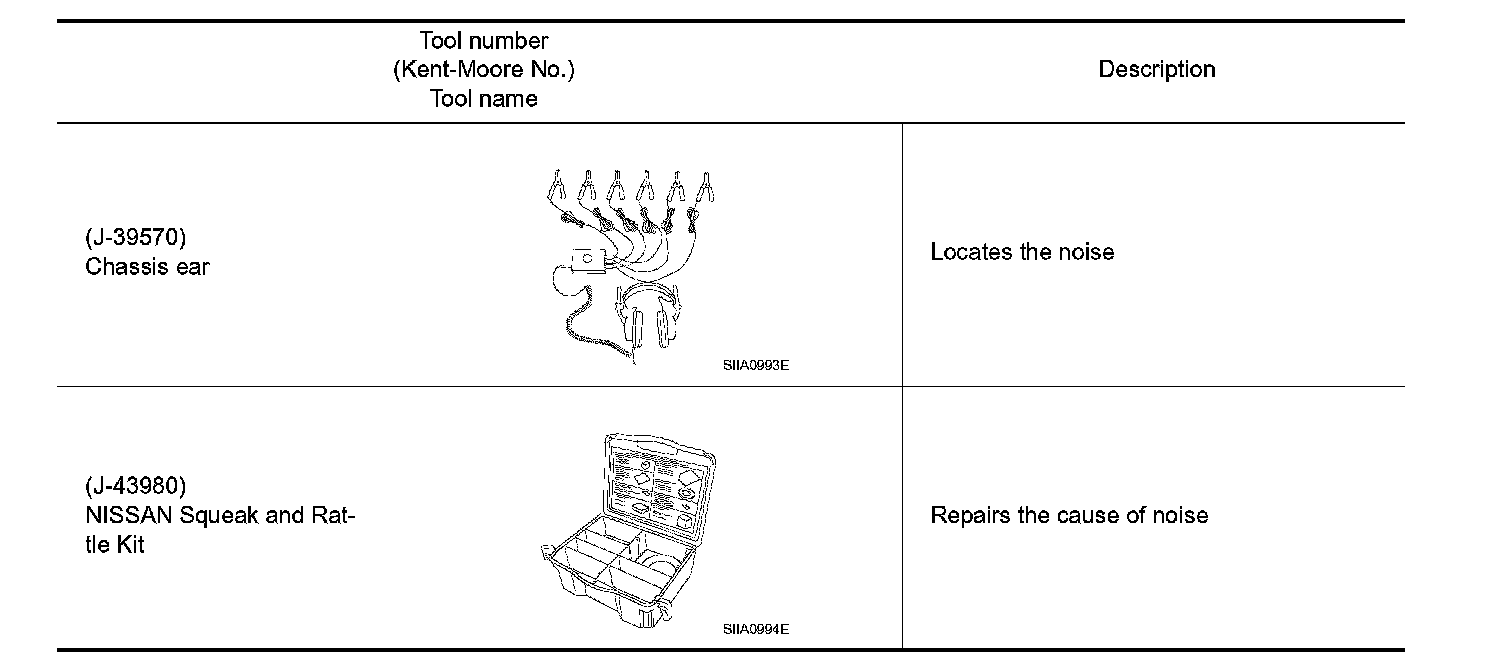 | Tool number (Kent-Moore No.) Tool name | Description |
|---|---|
| (J-39570) Chassis ear SIIA0993E | Locates the noise |
| (J-43980) NISSAN Squeak and Rattle Kit SIIA0994E | Repairs the cause of noise |