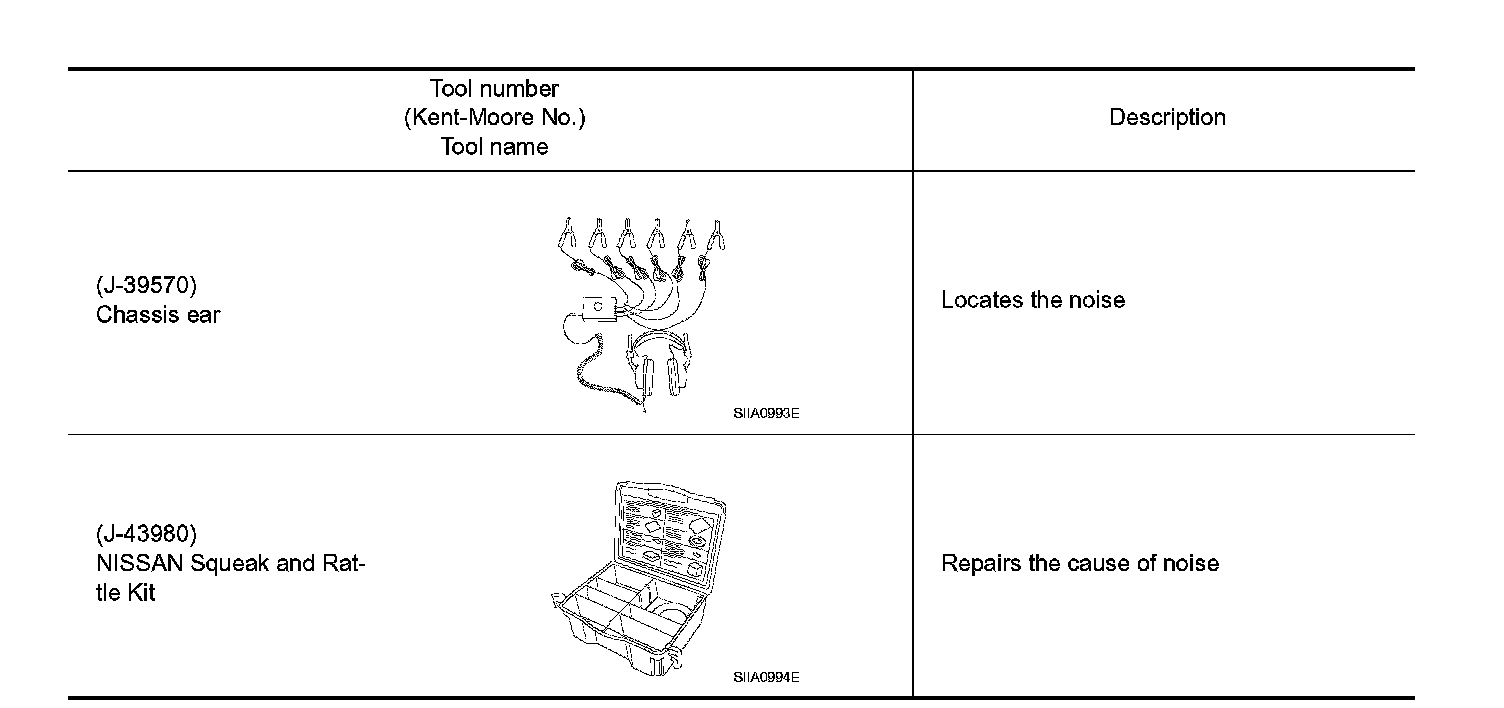 | Tool number (Kent-Moore No.) Tool name | Description |
|---|---|
| (J-39570) Chassis ear SIIA0993E | Locates the noise |
| (J-43980) NISSAN Squeak and Rattle Kit SIIA0994E | Repairs the cause of noise |