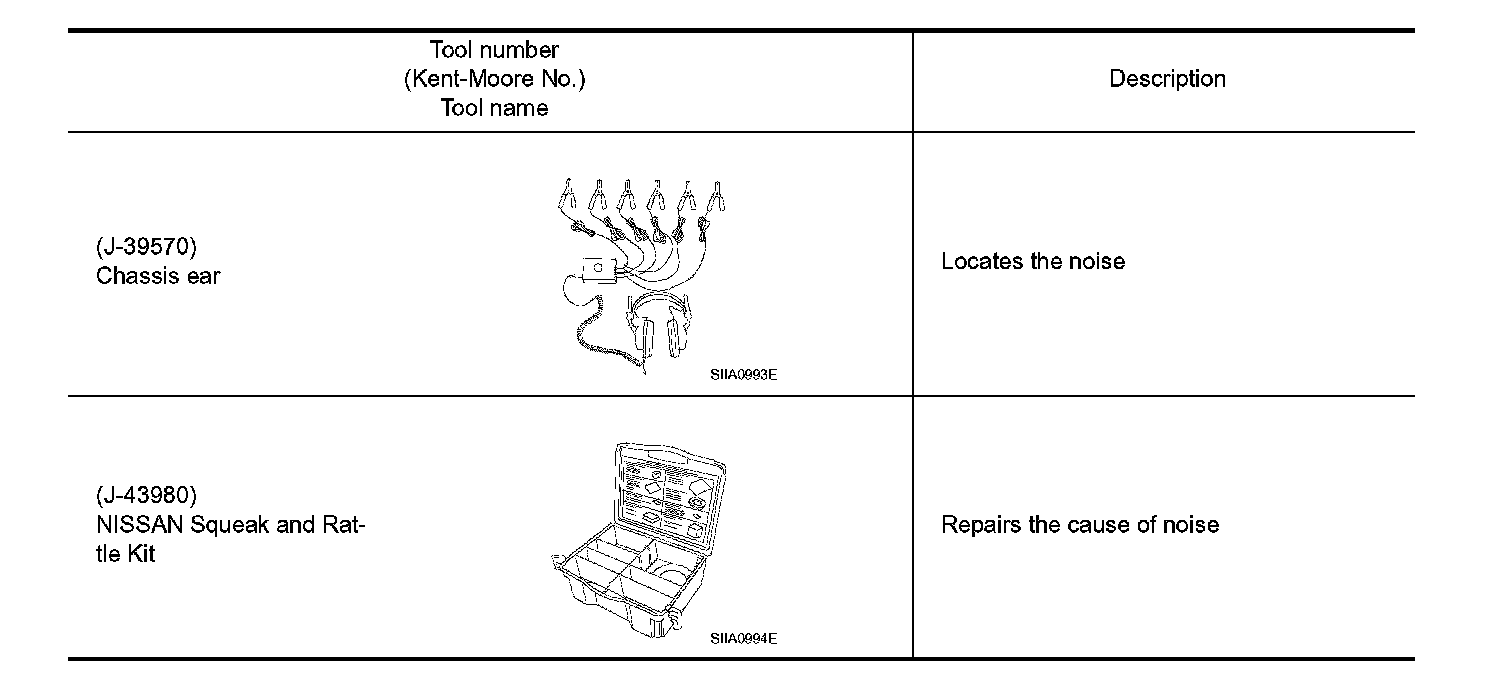 | Tool number (Kent-Moore No.) Tool name | Description |
|---|---|
| (J-39570) Chassis ear SIIA0993E | Locates the noise |
| (J-43980) NISSAN Squeak and Rattle Kit SIIA0994E | Repairs the cause of noise |