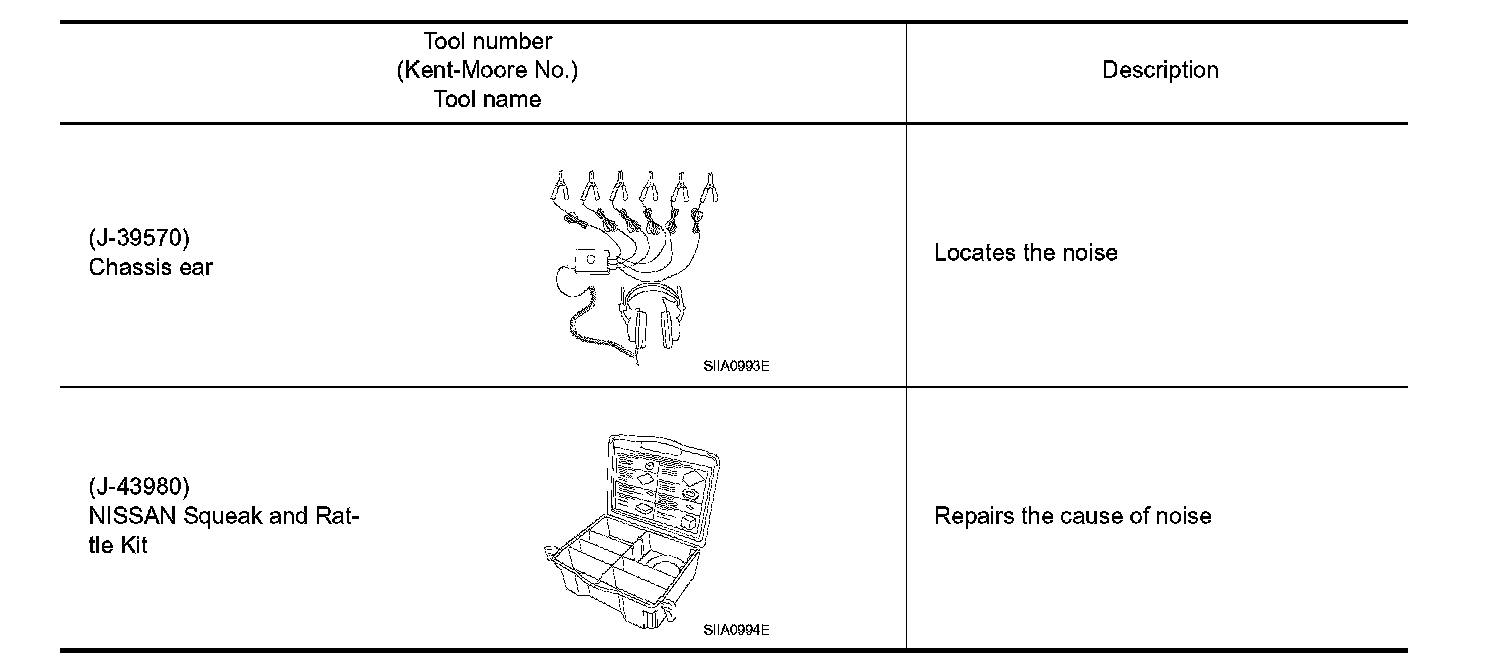 | Tool number (Kent-Moore No.) Tool name | Description |
|---|---|
| (J-39570) Chassis ear SIIA0993E | Locates the noise |
| (J-43980) NISSAN Squeak and Rattle Kit SIIA0994E | Repairs the cause of noise |