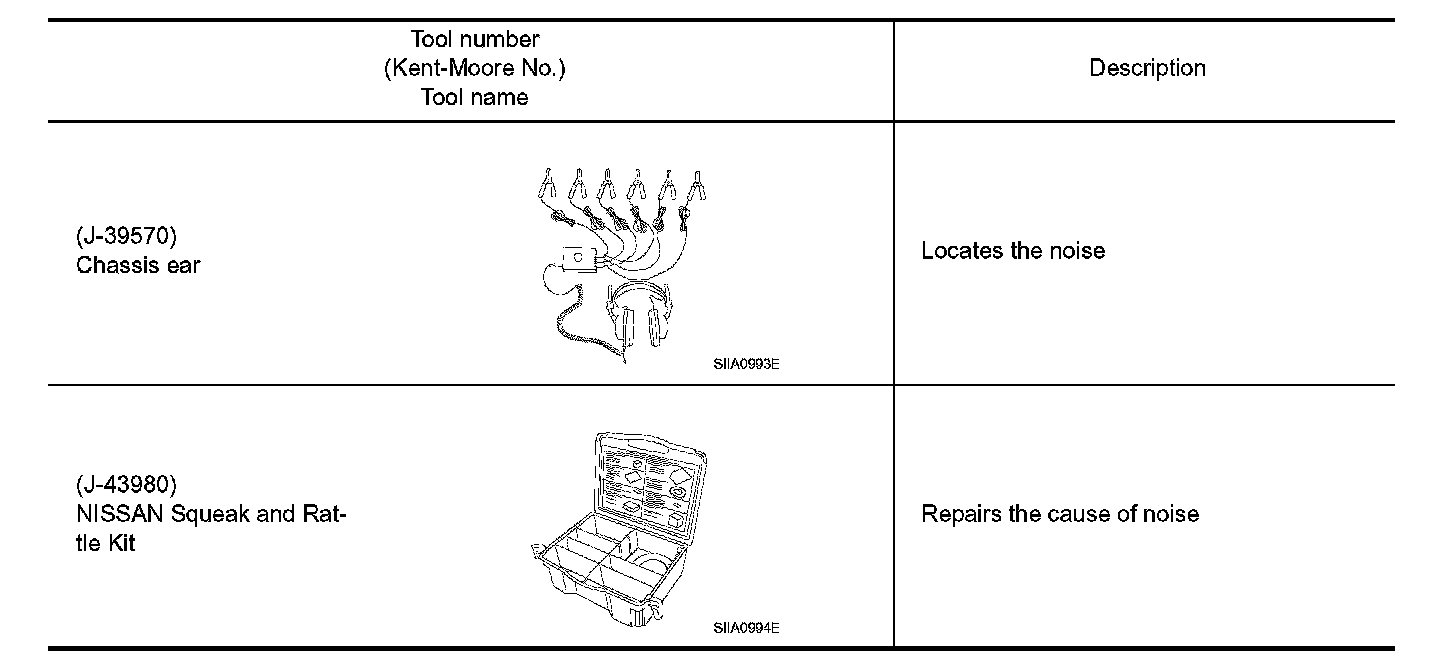 | Tool number (Kent-Moore No.) Tool name | Description |
|---|---|
| (J-39570) Chassis ear SIIA0993E | Locates the noise |
| (J-43980) NISSAN Squeak and Rattle Kit SIIA0994E | Repairs the cause of noise |