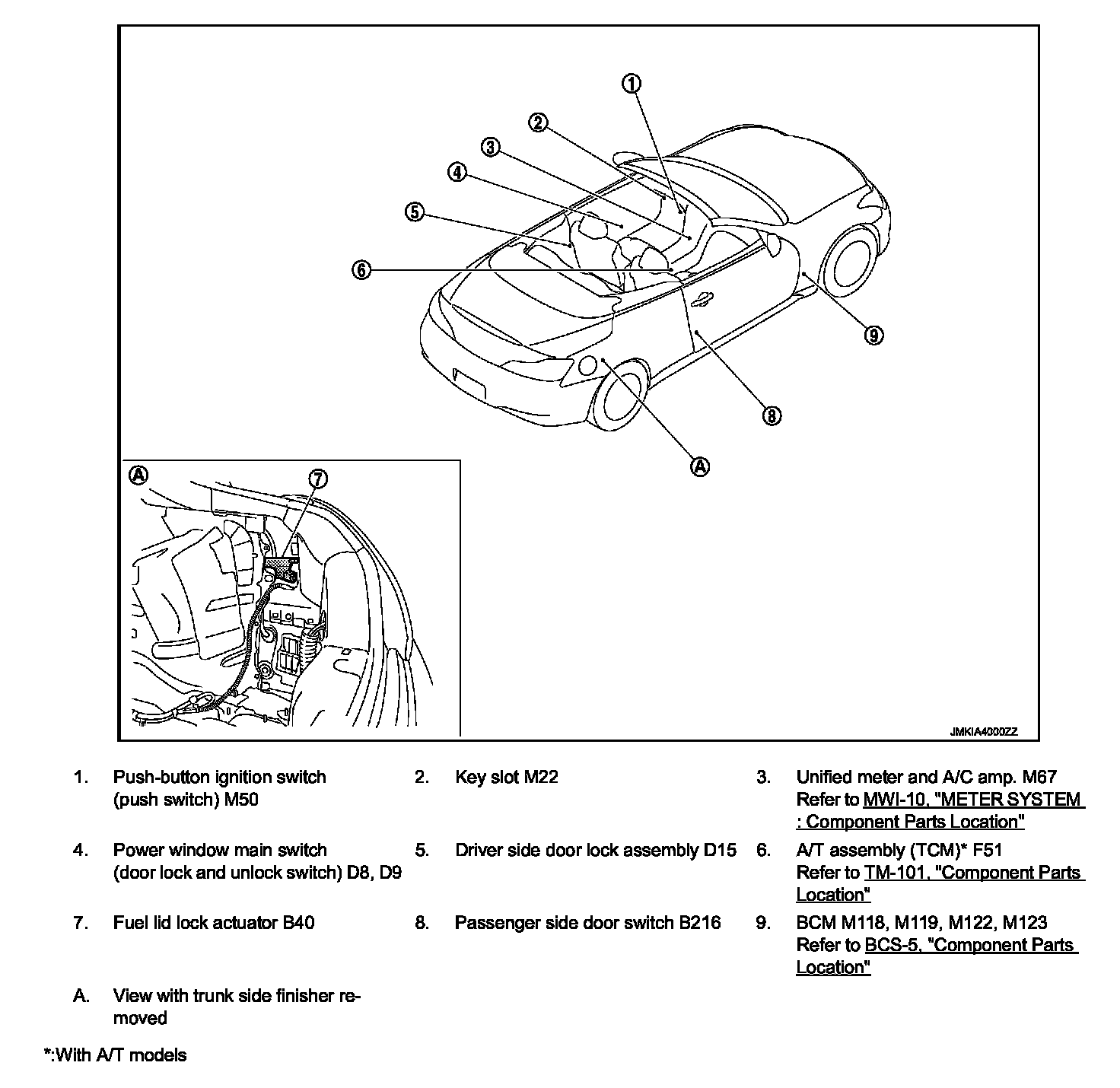 1
2
3
4
5
6
9
8
A
A
7
JMKIA4000ZZ

1. Push-button ignition switch (push switch) M50

2. Key slot M22

3. Unified meter and A/C amp. M67 Refer to MWI-10, "METER SYSTEM : Component Parts Location"

4. Power window main switch (door lock and unlock switch) D8, D9

5. Driver side door lock assembly D15

6. A/T assembly (TCM)* F51 Refer to TM-101, "Component Parts Location"

7. Fuel lid lock actuator B40

8. Passenger side door switch B216

9. BCM M118, M119, M122, M123 Refer to BCS-5, "Component Parts Location"

A. View with trunk side finisher removed

*:With A/T models