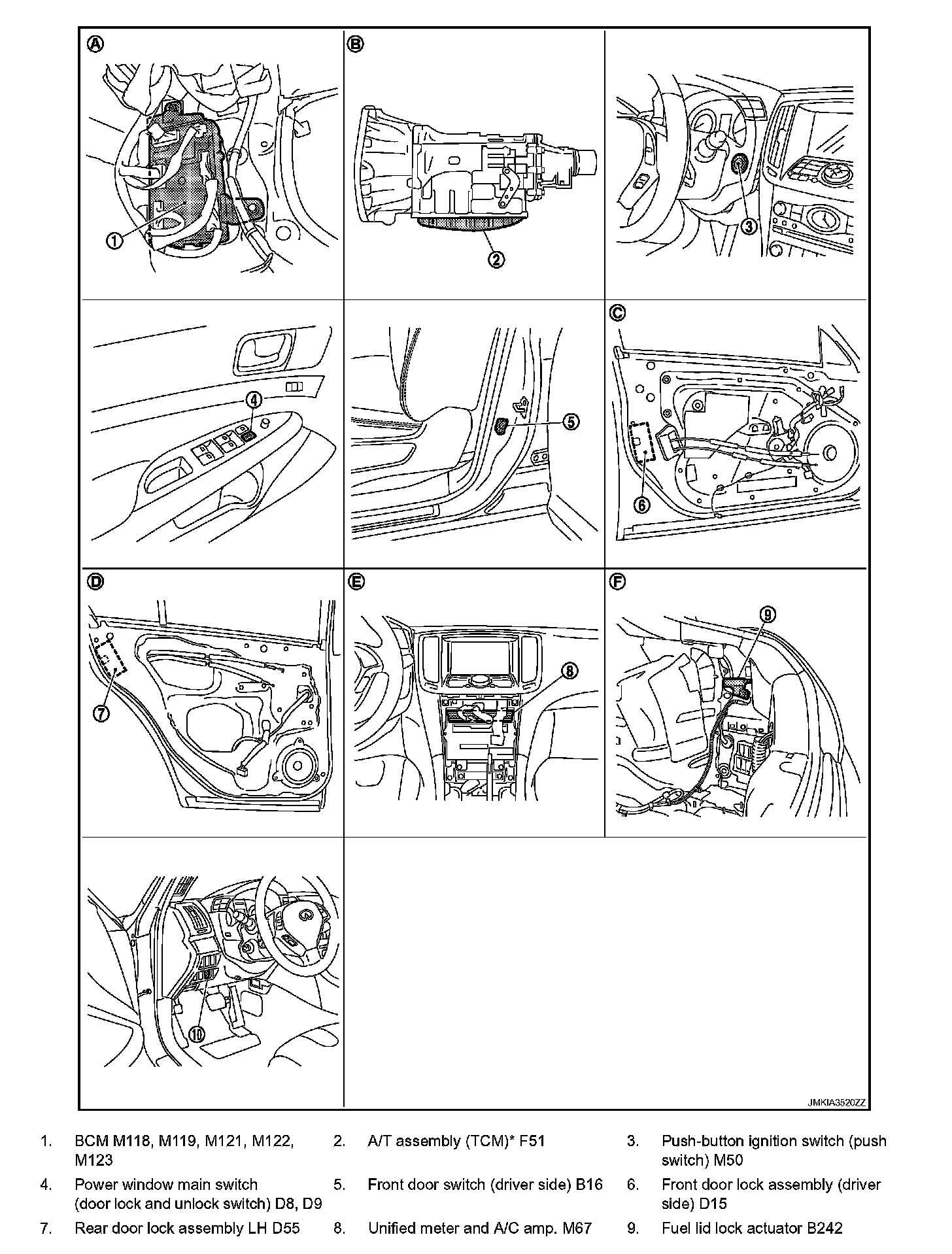 A
1
B
2
3
4
5
C
6
D
7
E
8
F
9
10
JMKIA3520ZZ

1. BCM M118, M119, M121, M122, M123
2. A/T assembly (TCM)* F51
3. Push-button ignition switch (push switch) M50
4. Power window main switch (door lock and unlock switch) D8, D9
5. Front door switch (driver side) B16
6. Front door lock assembly (driver side) D15
7. Rear door lock assembly LH D55
8. Unified meter and A/C amp. M67
9. Fuel lid lock actuator B242