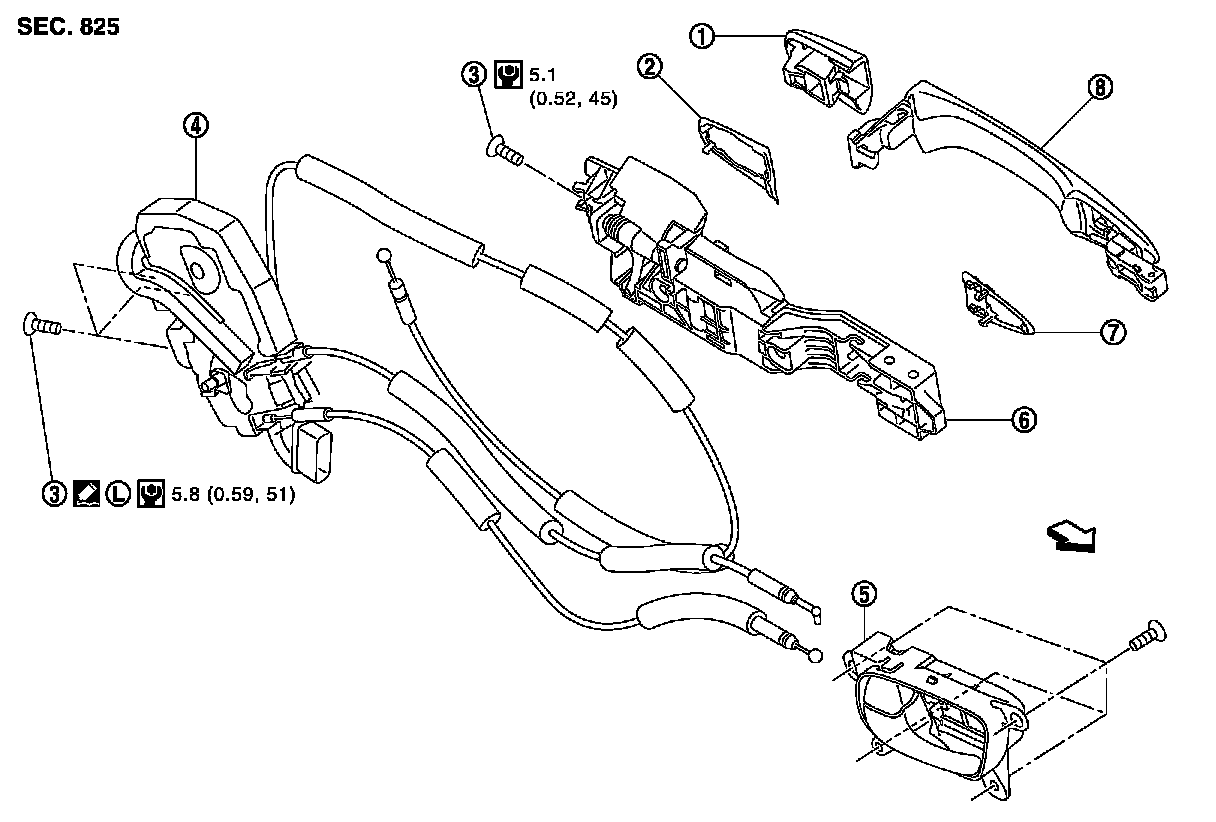 SEC. 825

1

2

3 5.1 (0.52, 45)

8

4

7

6

3 L 5.8 (0.59, 51)

5