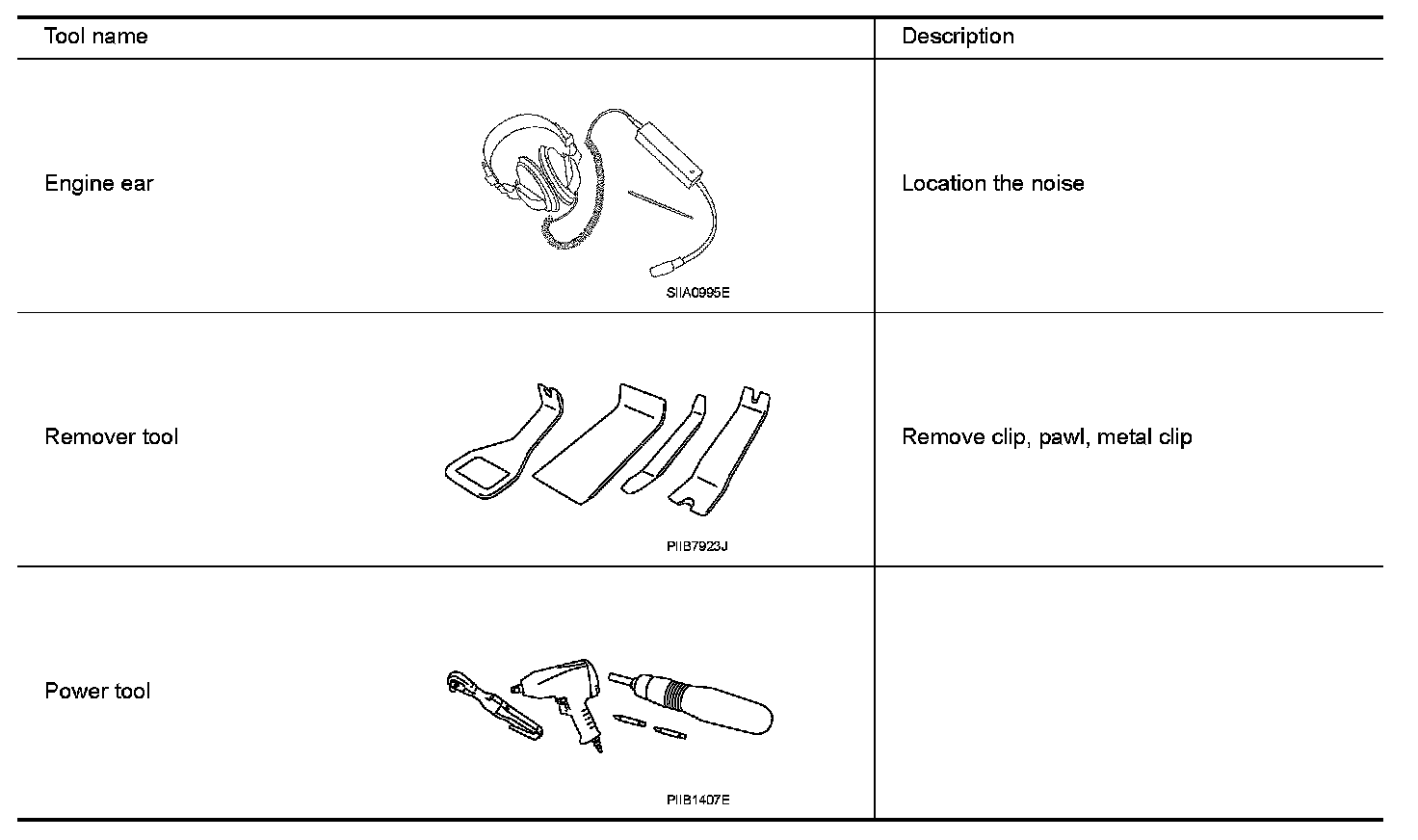 | Tool name | Description |
|---|---|
| Engine ear SIIA0995E | Location the noise |
| Remover tool PIIB7923J | Remove clip, pawl, metal clip |
| Power tool PIIB1407E | |