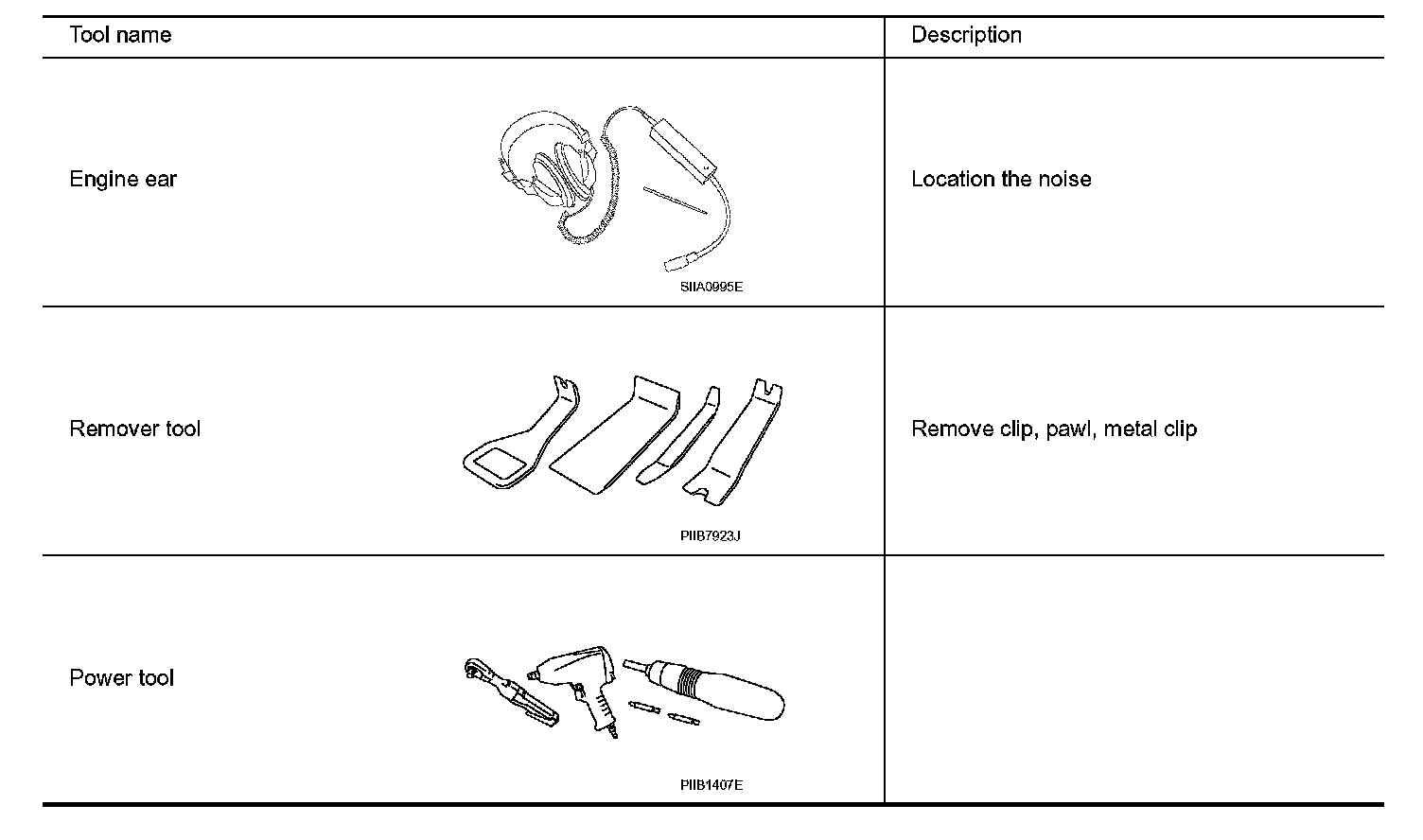 | Tool name | Description |
|---|---|
| Engine ear SIIA0995E | Location the noise |
| Remover tool PIIB7923J | Remove clip, pawl, metal clip |
| Power tool PIIB1407E | |