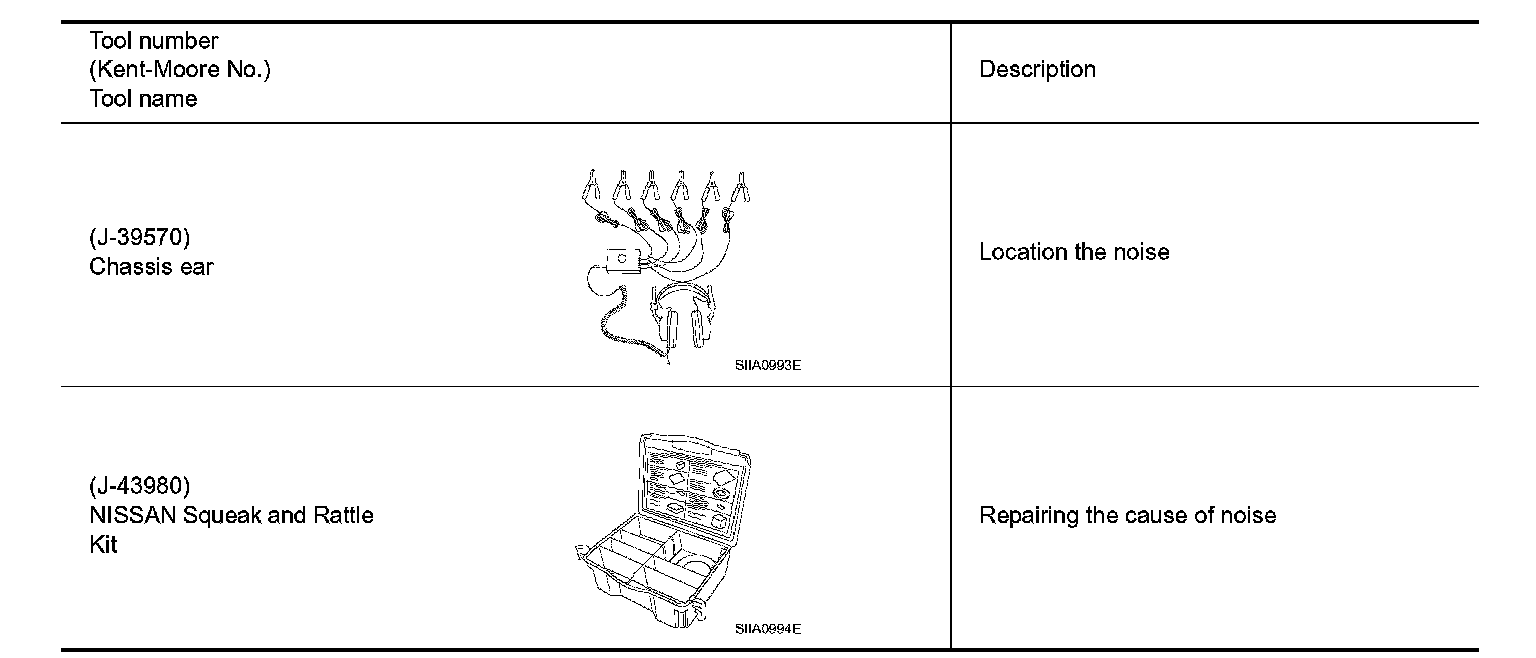 | Tool number (Kent-Moore No.) Tool name | Description |
|---|---|
| (J-39570) Chassis ear SIIA0993E | Location the noise |
| (J-43980) NISSAN Squeak and Rattle Kit SIIA0994E | Repairing the cause of noise |