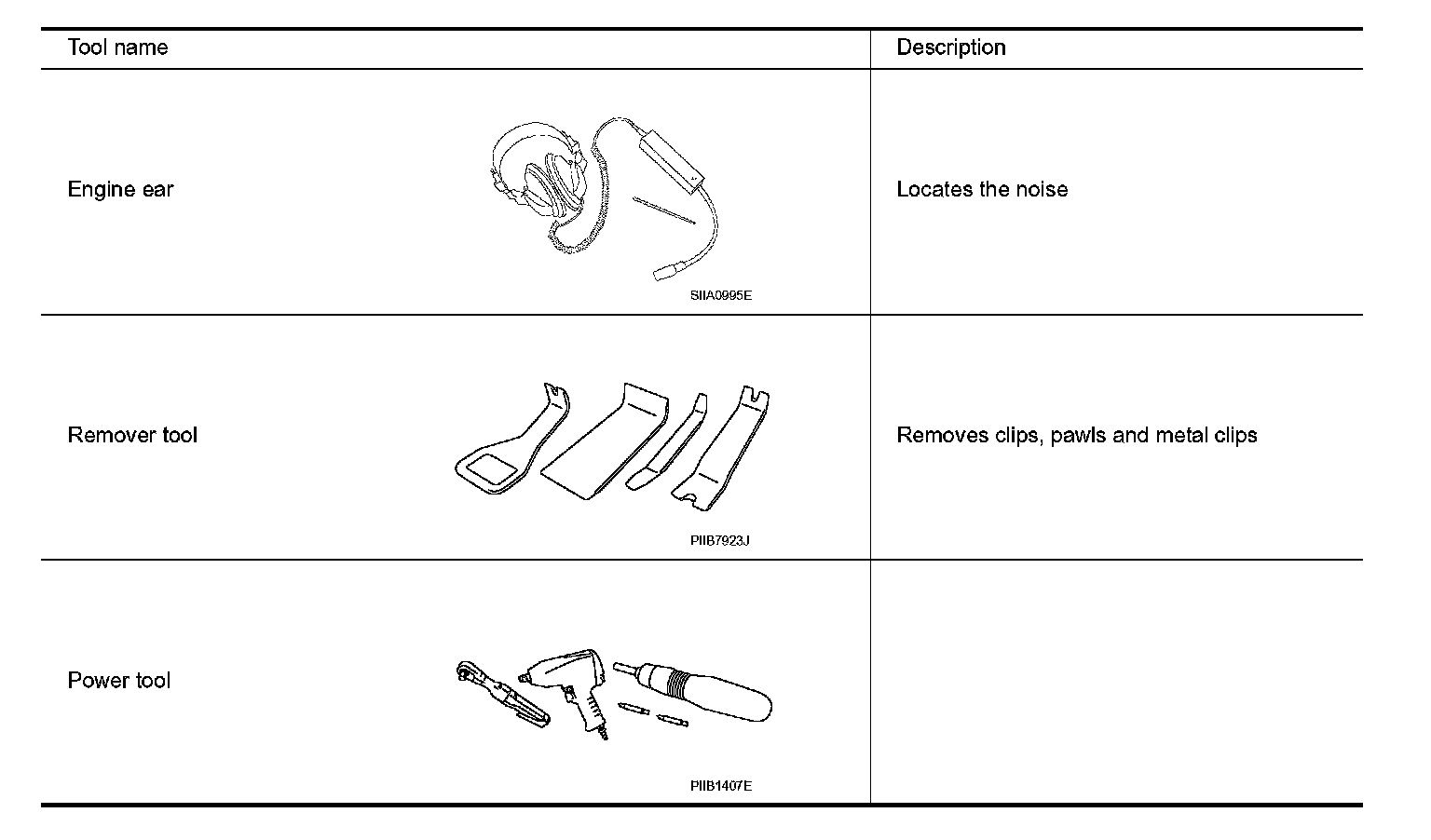 | Tool name | Description |
|---|---|
| Engine ear SIIA0995E | Locates the noise |
| Remover tool PIIB7923J | Removes clips, pawls and metal clips |
| Power tool PIIB1407E | |