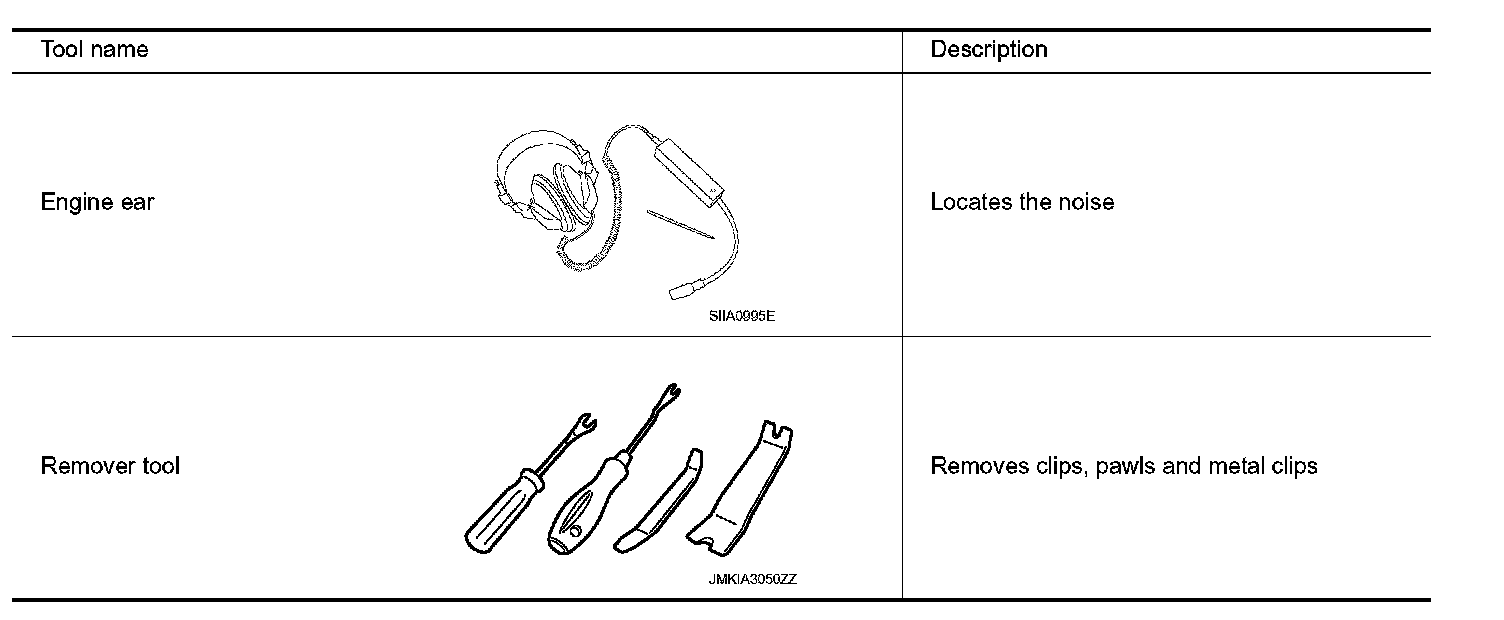 | Tool name | Description |
|---|---|
| Engine ear SIIA0995E | Locates the noise |
| Remover tool JMKIA3050ZZ | Removes clips, pawls and metal clips |