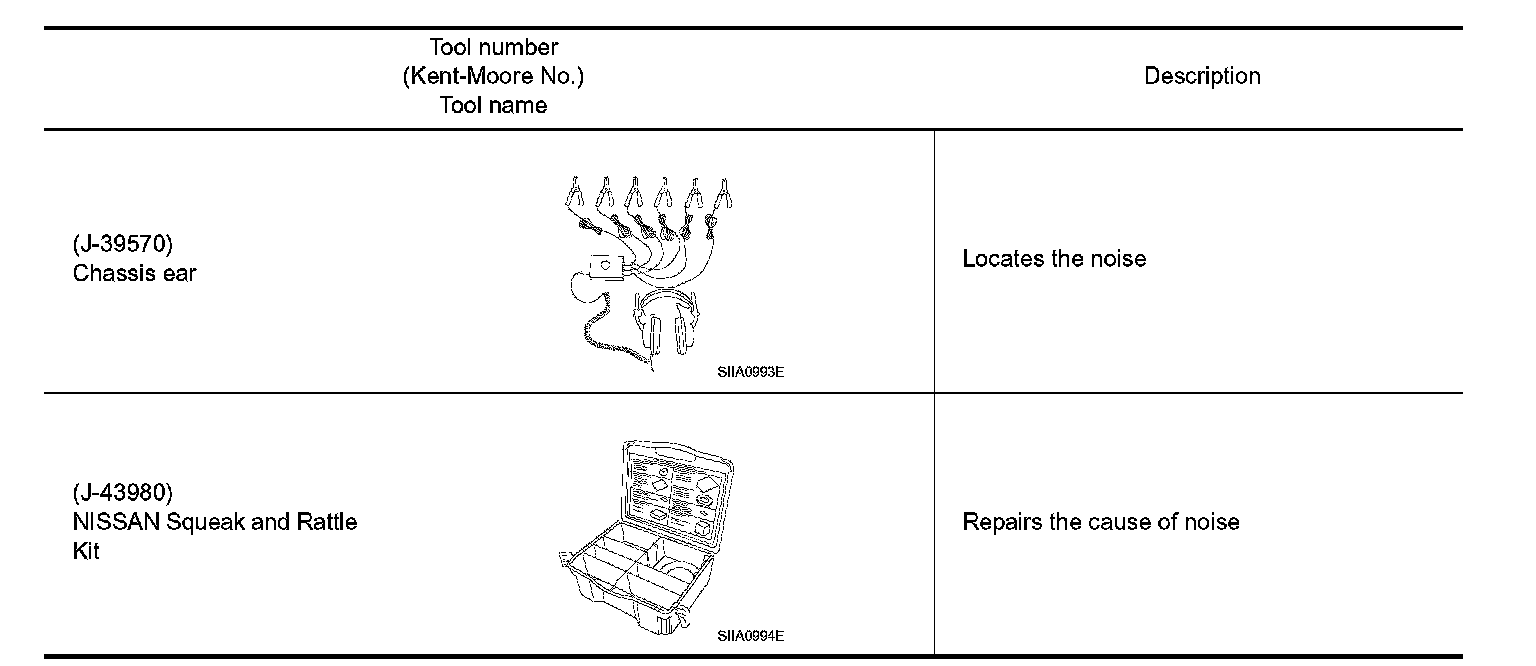 | Tool number (Kent-Moore No.) Tool name | Description |
|---|---|
| (J-39570) Chassis ear SIIA0993E | Locates the noise |
| (J-43980) NISSAN Squeak and Rattle Kit SIIA0994E | Repairs the cause of noise |