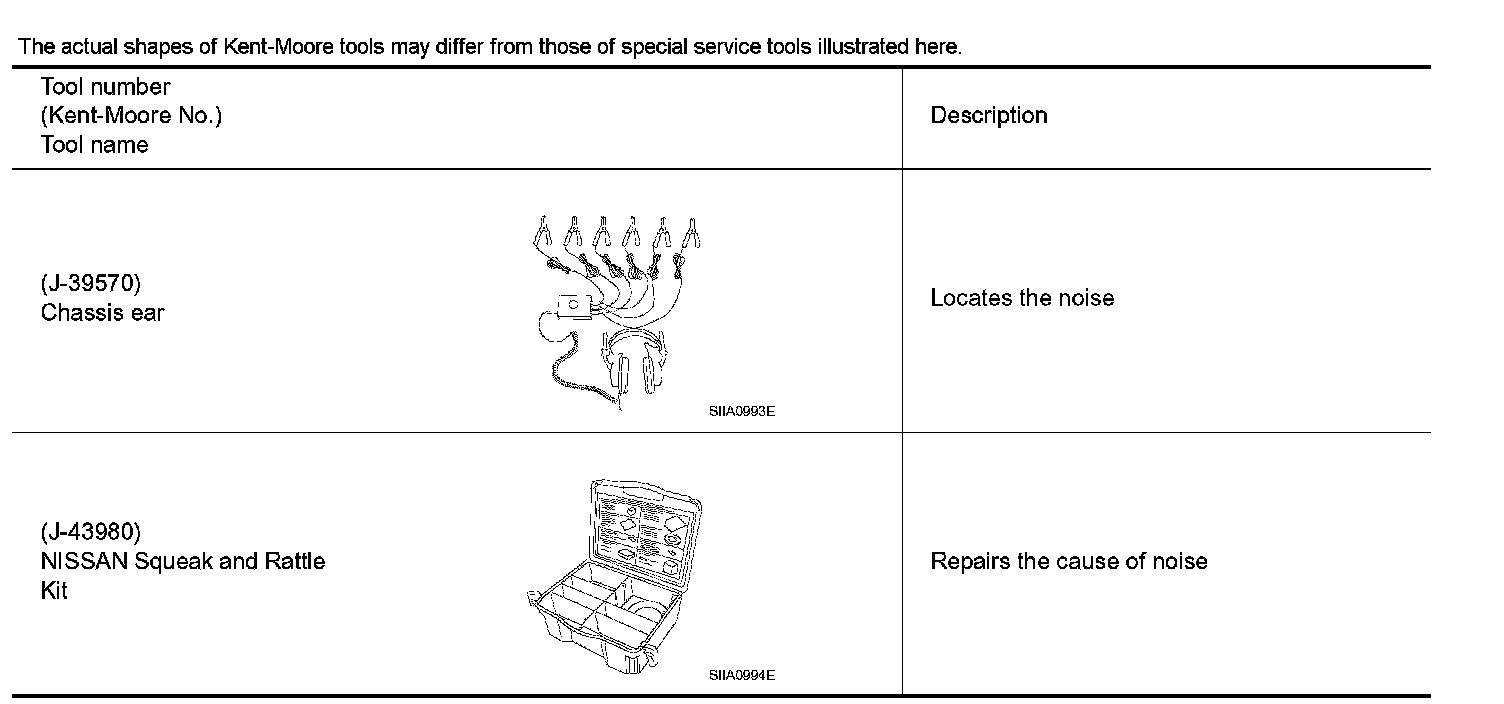 The actual shapes of Kent-Moore tools may differ from those of special service tools illustrated here.

| Tool number (Kent-Moore No.) Tool name | Description |
|---|---|
| (J-39570) Chassis ear SIIA0993E | Locates the noise |
| (J-43980) NISSAN Squeak and Rattle Kit SIIA0994E | Repairs the cause of noise |