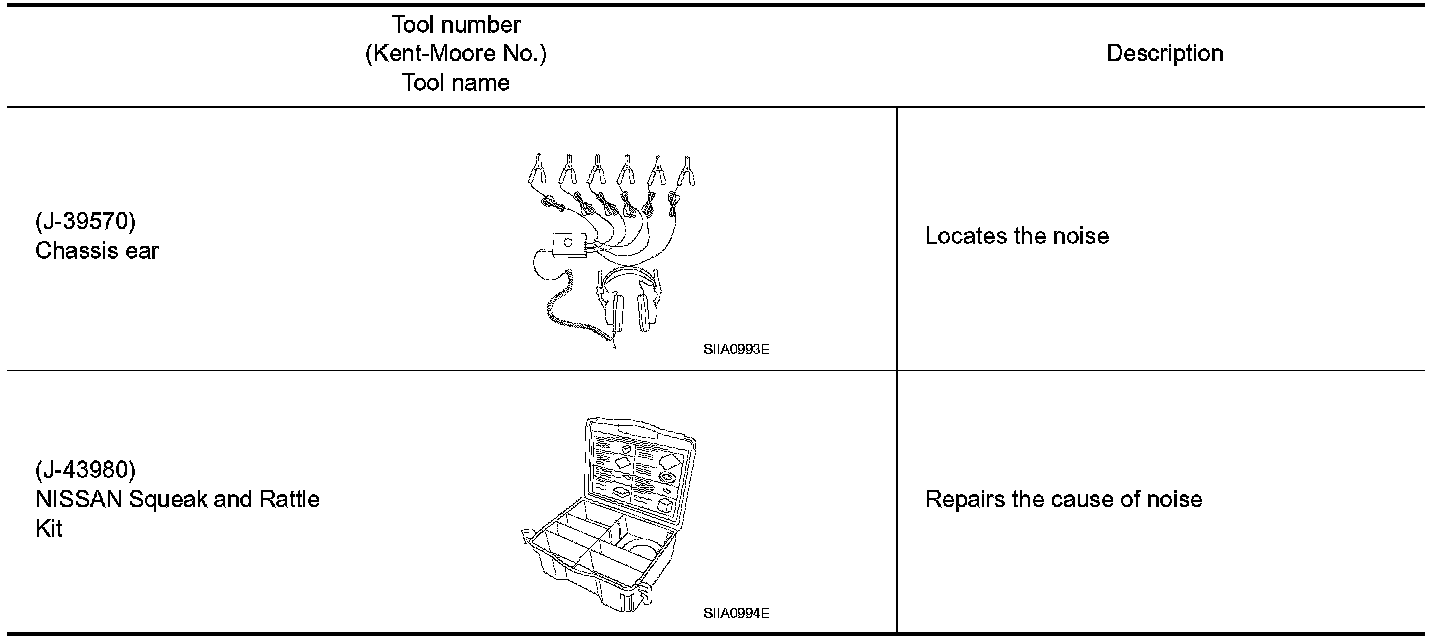 | Tool number (Kent-Moore No.) Tool name | Description |
|---|---|
| (J-39570) Chassis ear SIIA0993E | Locates the noise |
| (J-43980) NISSAN Squeak and Rattle Kit SIIA0994E | Repairs the cause of noise |