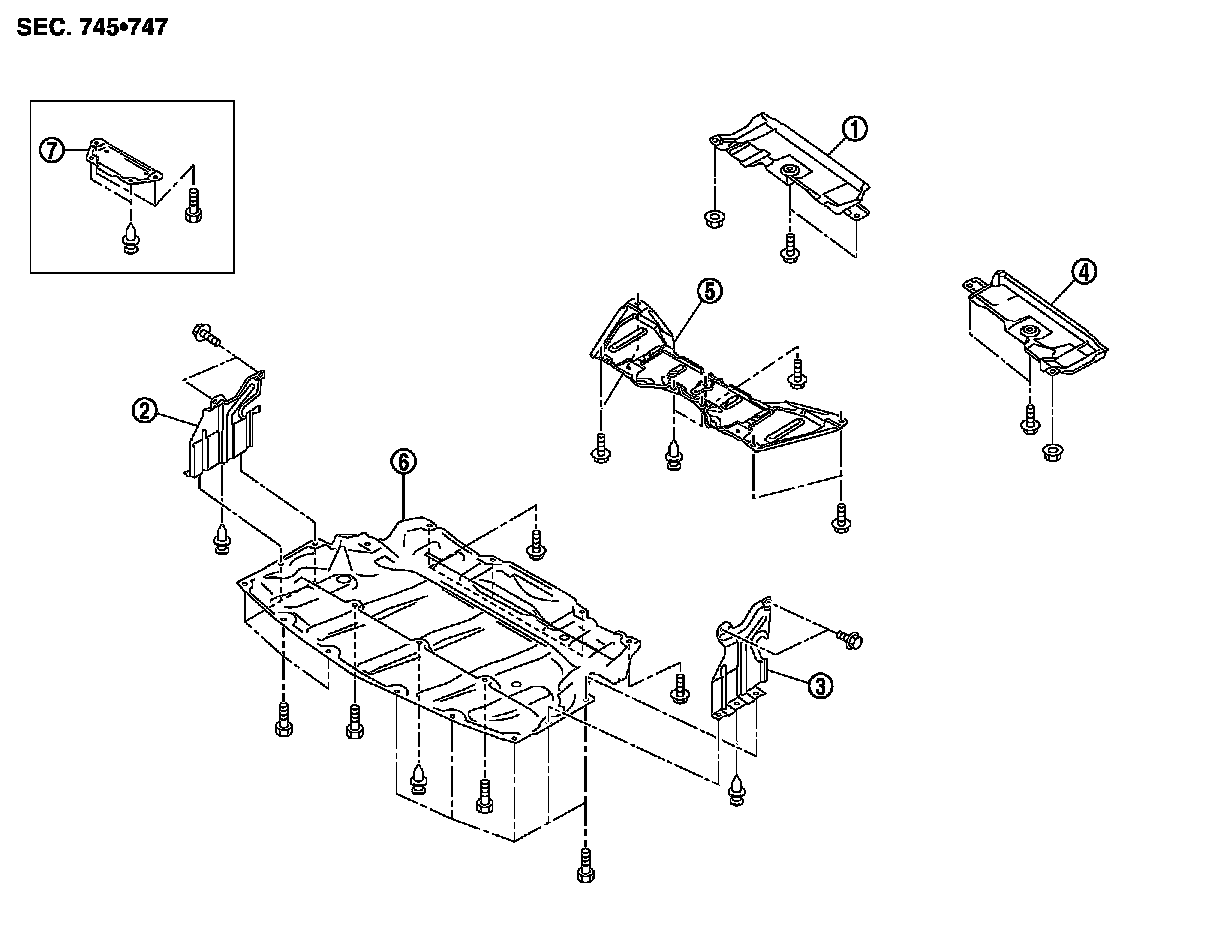 SEC. 745•747

7

1

4

5

2

6

3