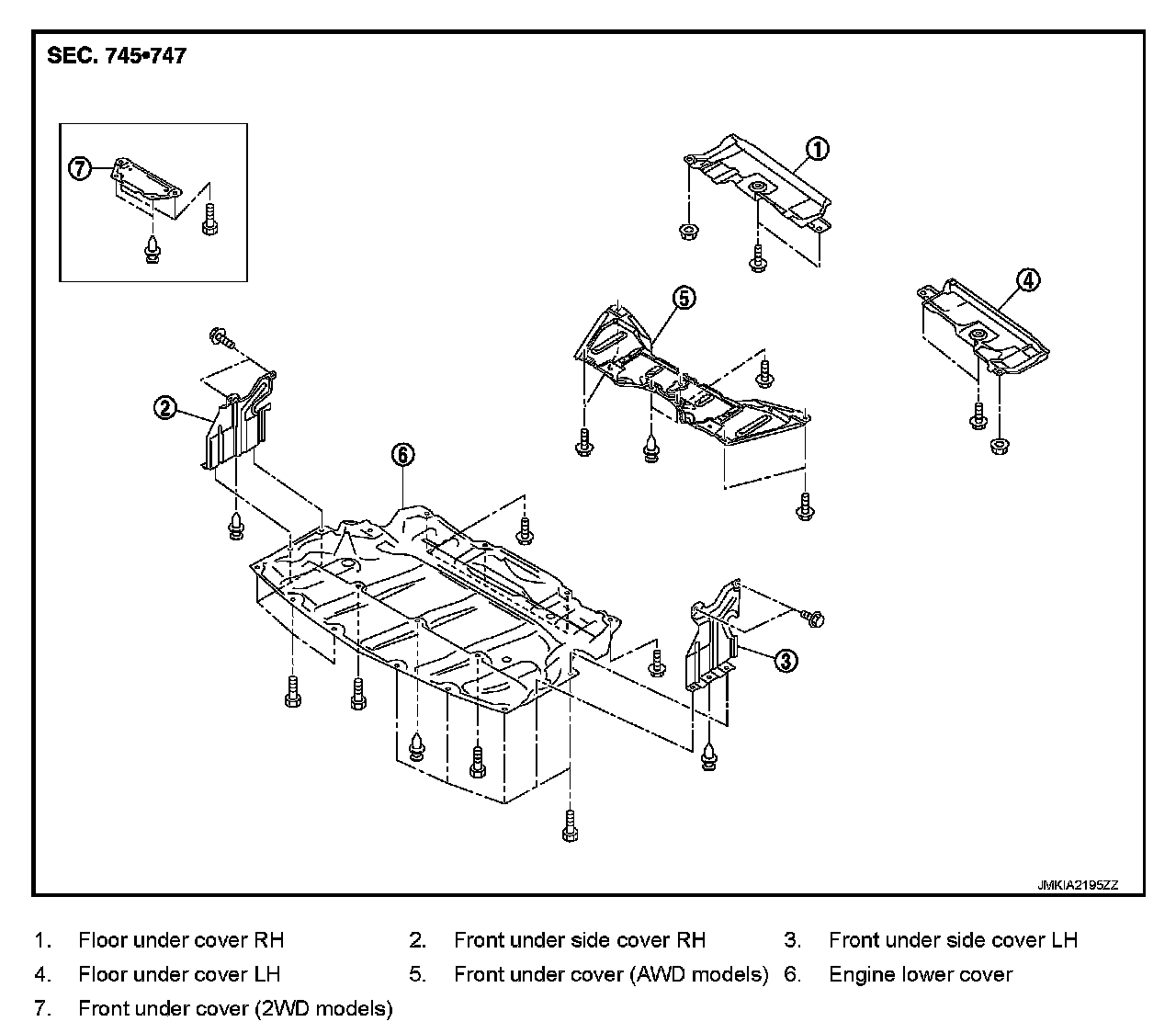 SEC. 745•747

7

1

4

5

2

6

3

JMKIA2195ZZ

1. Floor under cover RH
2. Front under side cover RH
3. Front under side cover LH
4. Floor under cover LH
5. Front under cover (AWD models)
6. Engine lower cover
7. Front under cover (2WD models)