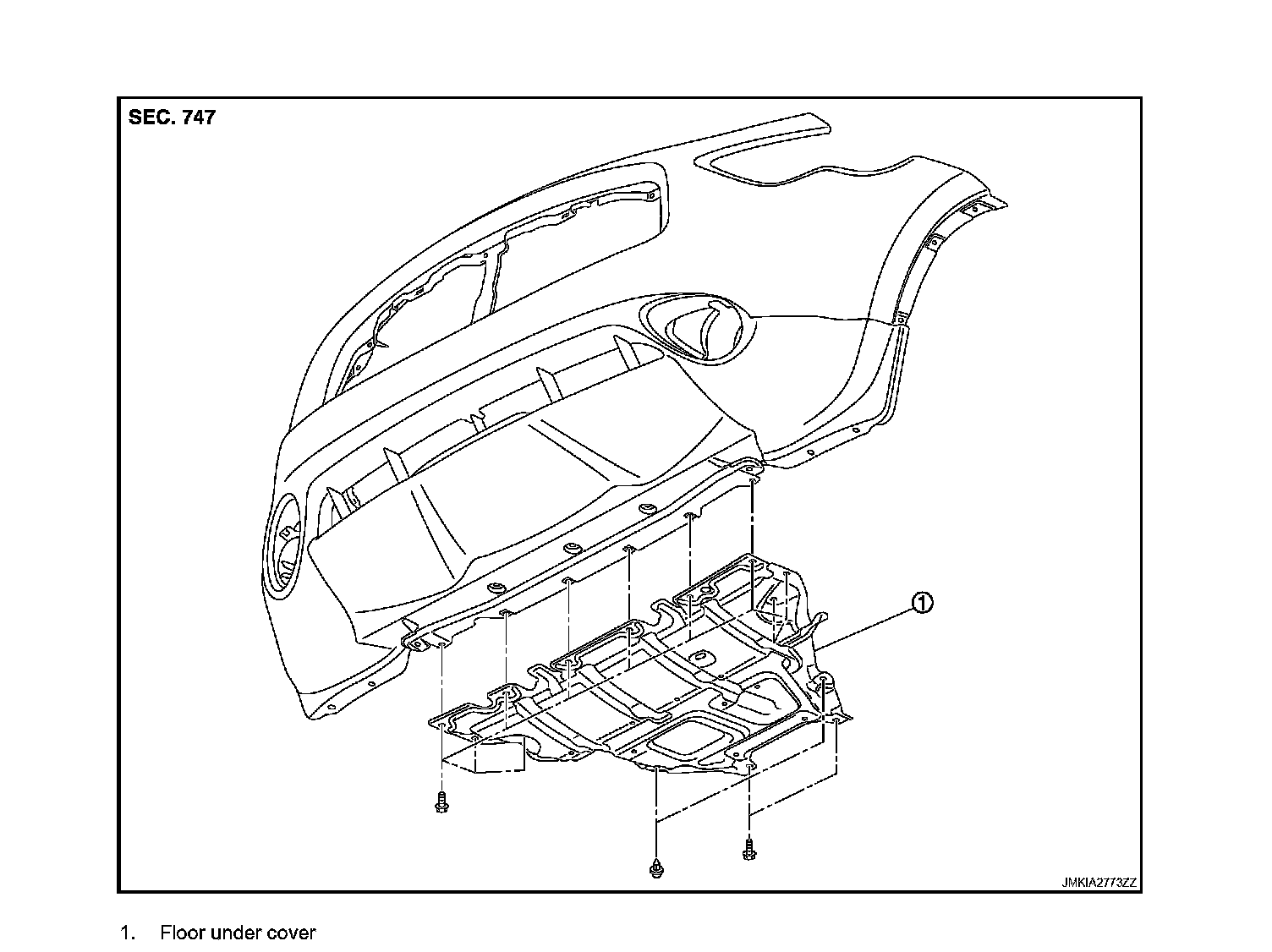 SEC. 747

1

JMKIA2773ZZ

1. Floor under cover