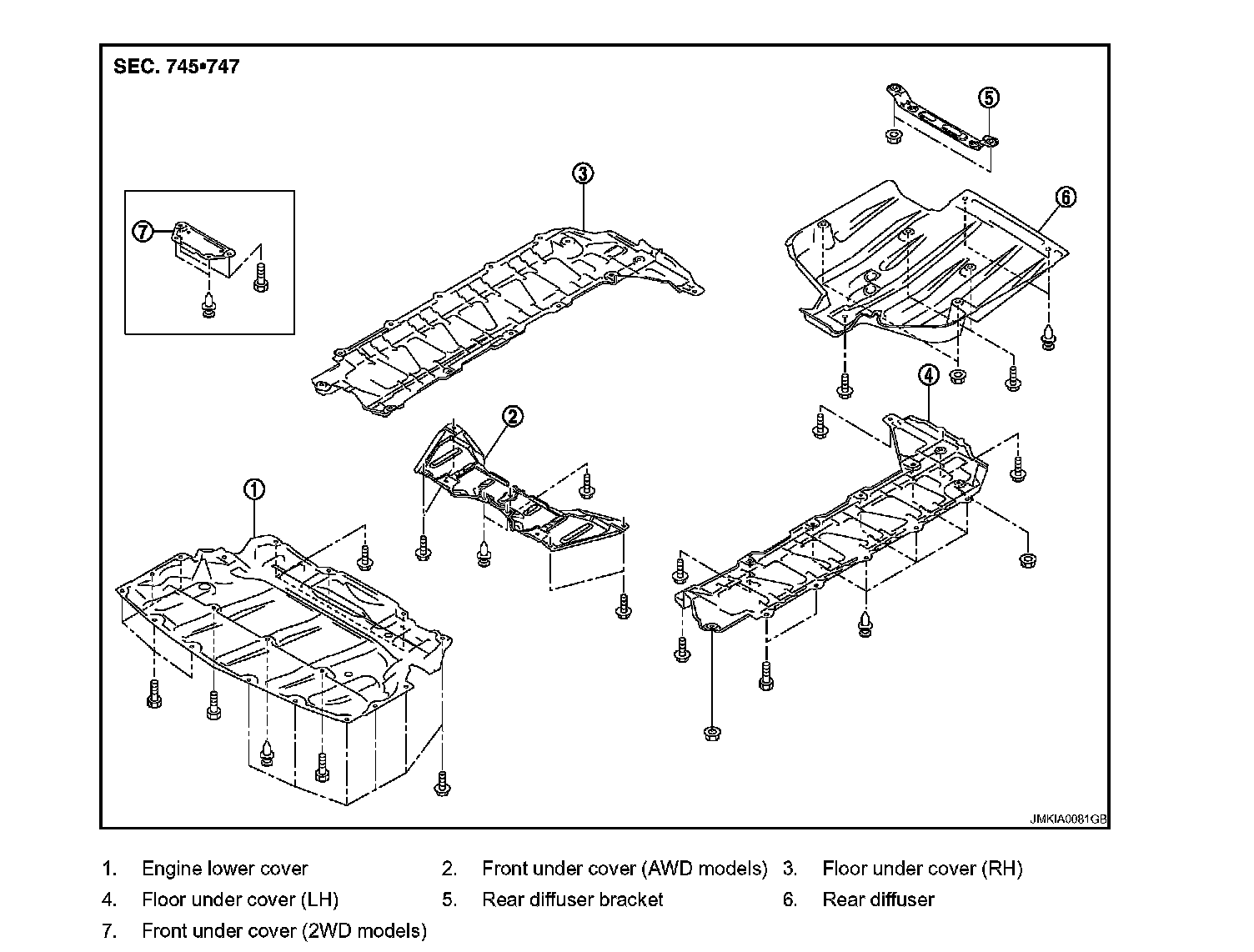 SEC. 745•747

7

3

5

6

2

4

1

JMKIA0081GB

1. Engine lower cover
2. Front under cover (AWD models)
3. Floor under cover (RH)
4. Floor under cover (LH)
5. Rear diffuser bracket
6. Rear diffuser
7. Front under cover (2WD models)