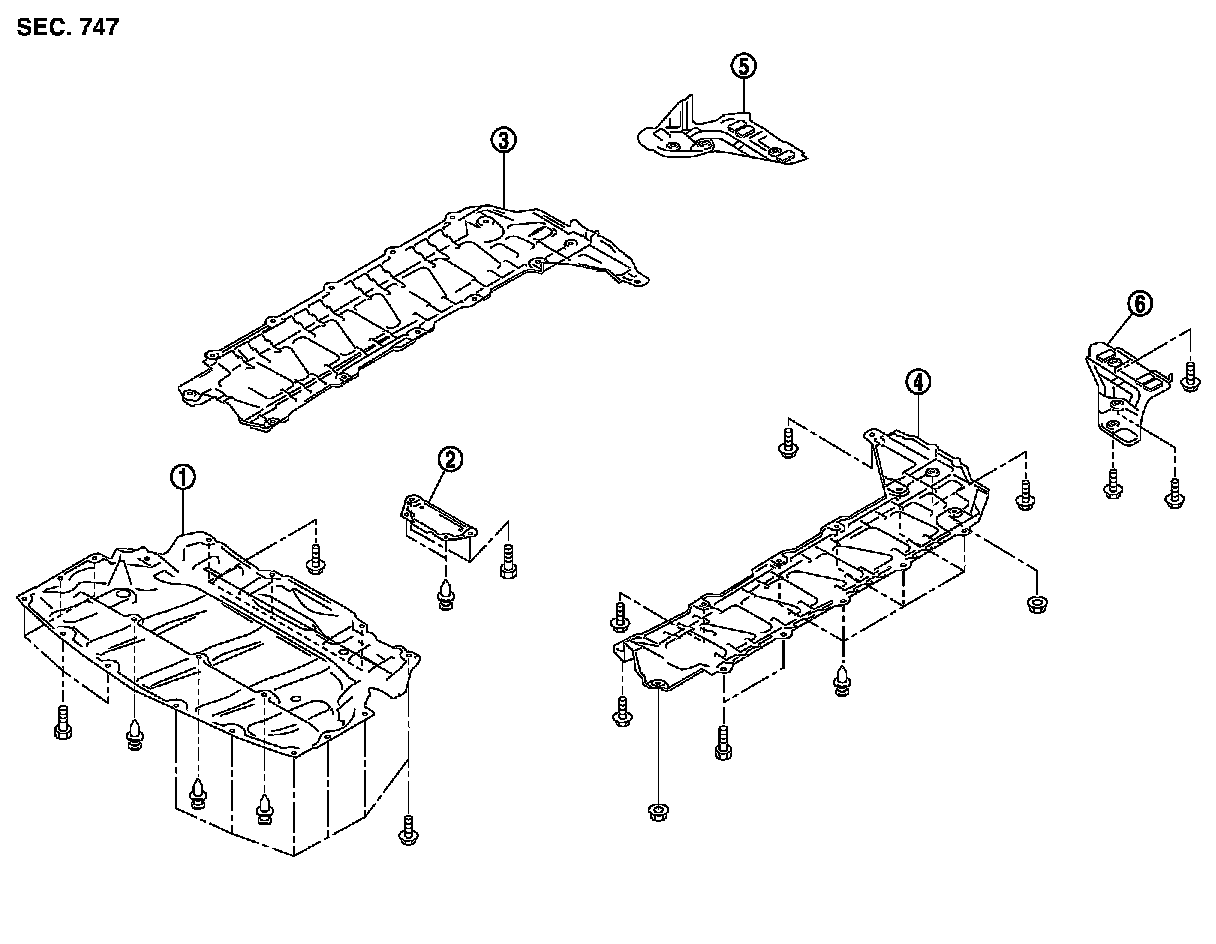 SEC. 747

5

3

6

4

2

1