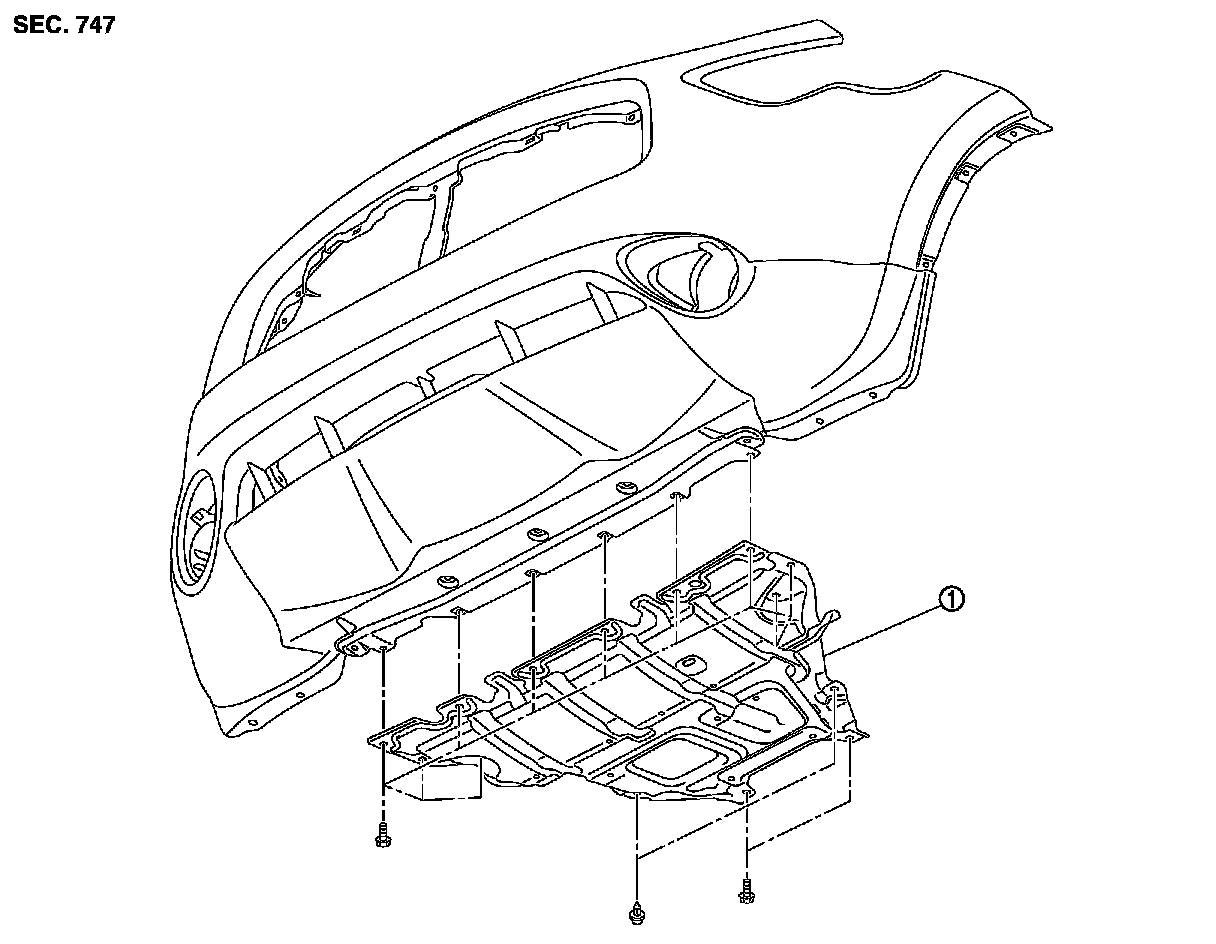 SEC. 747

1