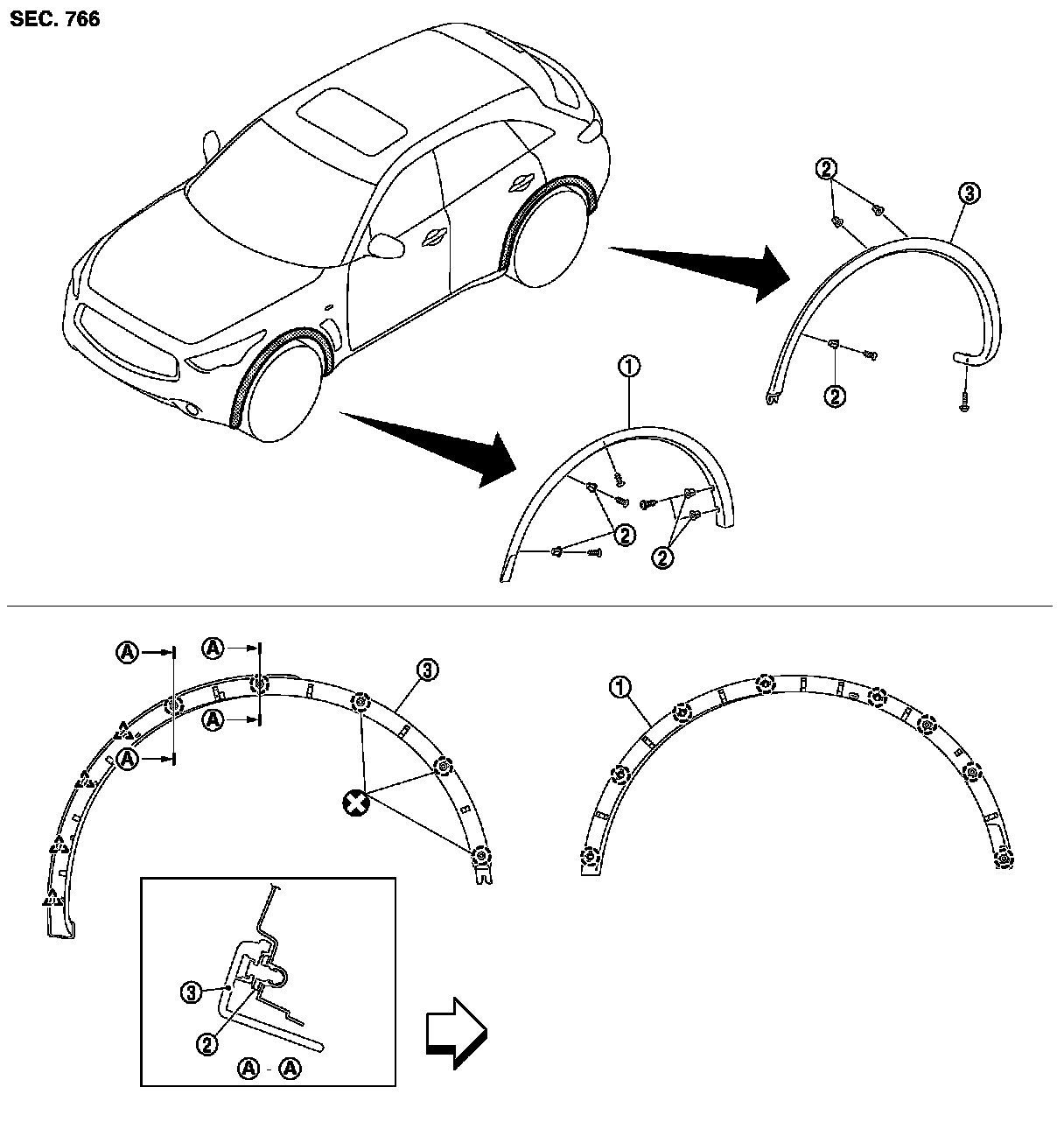 SEC. 766

2
3
2
1
2
2

A
A
A
A
3
1
3
2
A - A