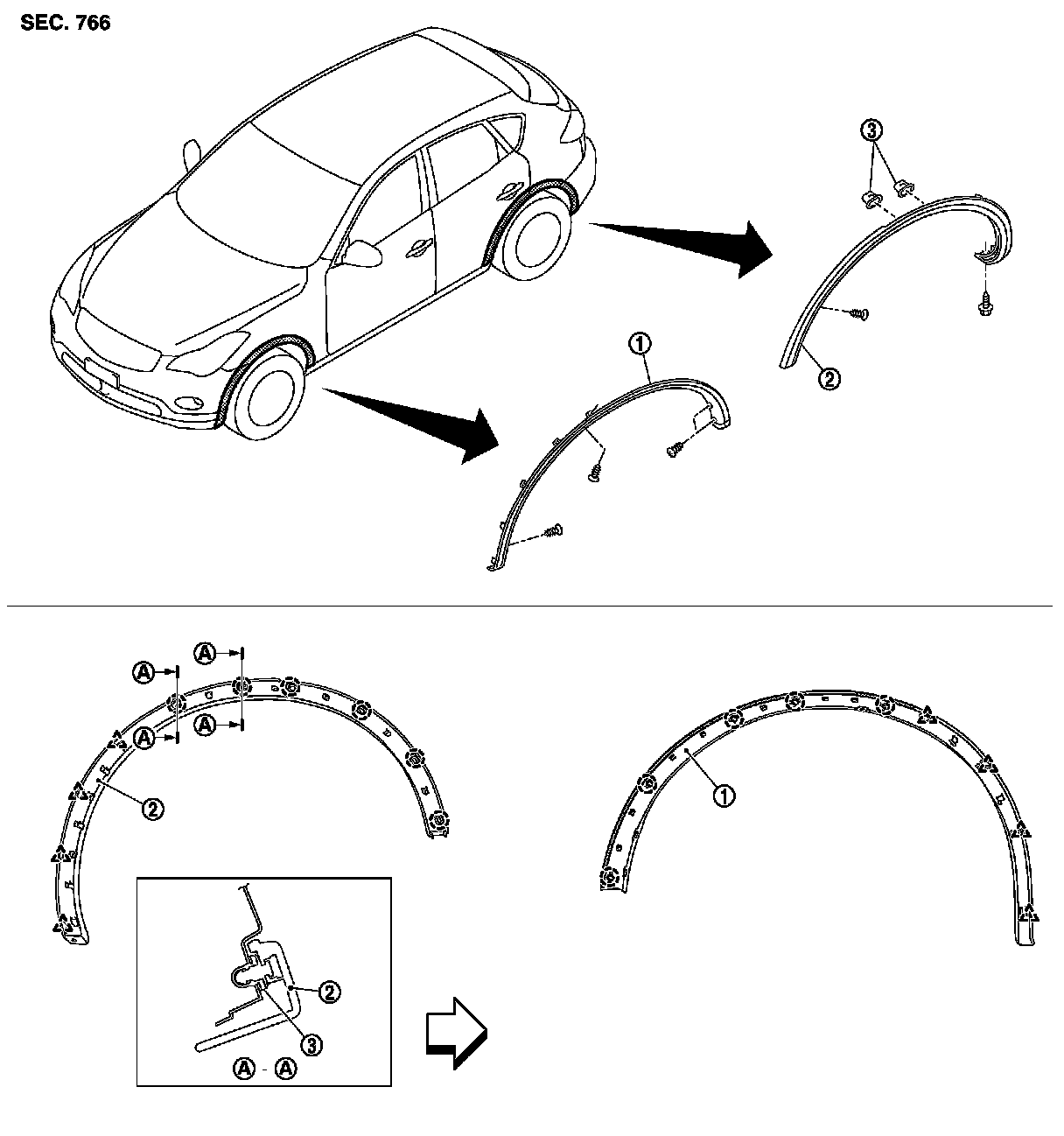 SEC. 766

3

2

1

A
A
A
A

2

1

2

3

A - A