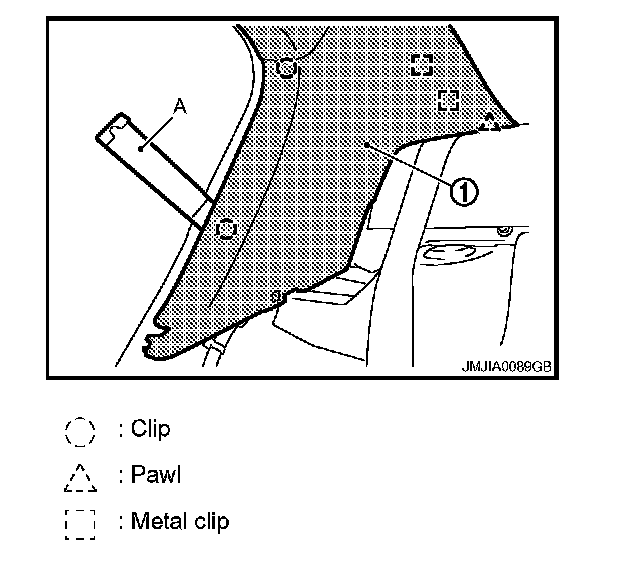 A

①

JMJIA0089GB

: Clip

: Pawl

: Metal clip