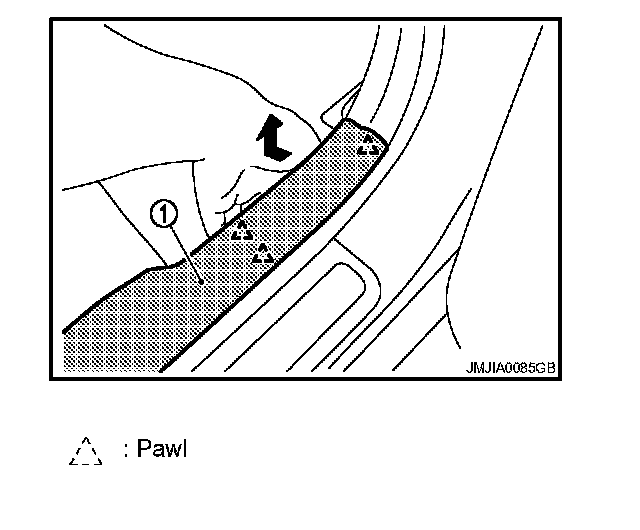 1

JMJIA0085GB

: Pawl