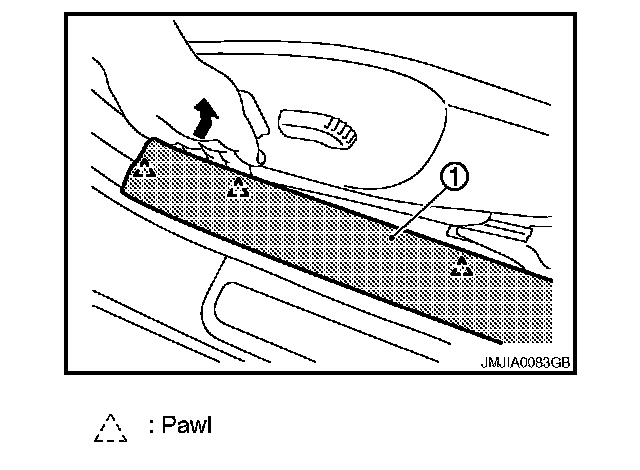 1

JMJIA0083GB

: Pawl