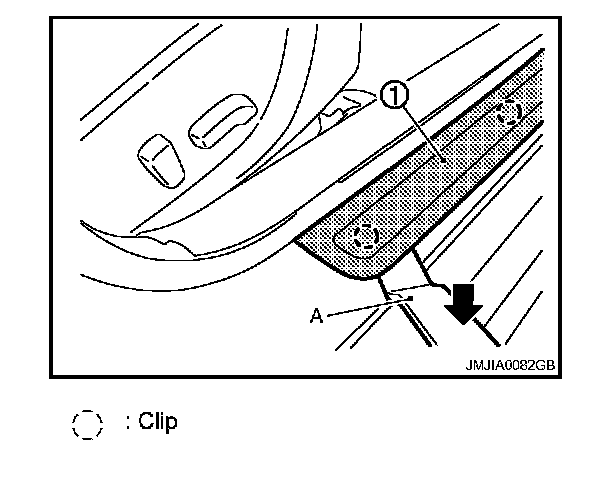 1

A

JMJIA0082GB

: Clip