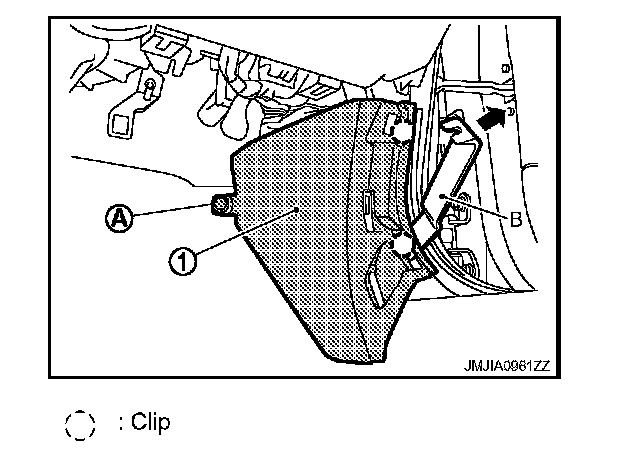 A

1

B

JMJIA0981ZZ

: Clip