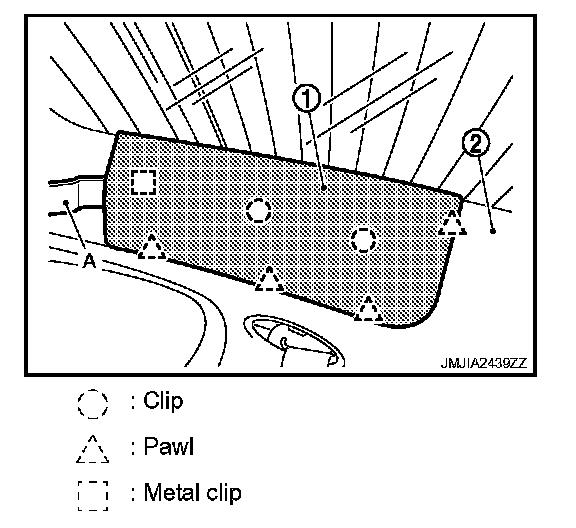 1
2
A
JMJIA2439ZZ

: Clip

: Pawl

: Metal clip