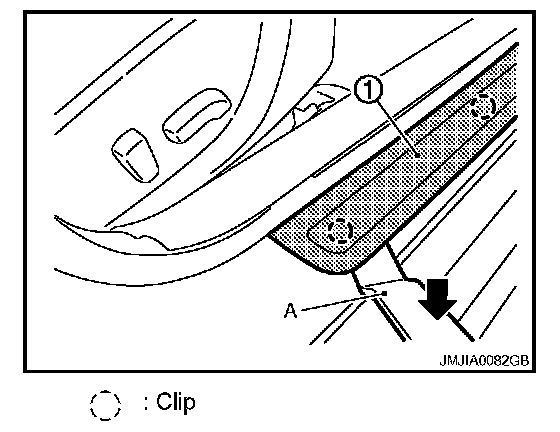 1

A

JMJIA0082GB

: Clip