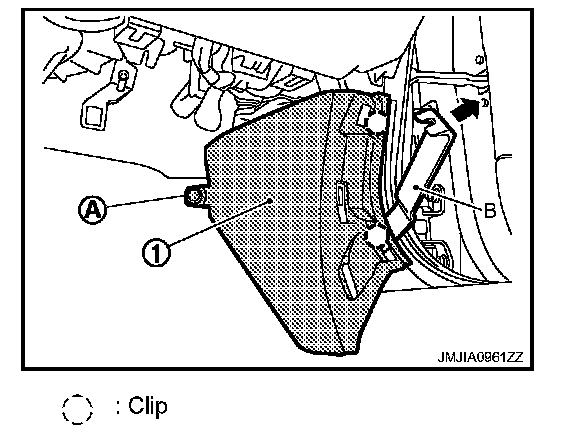 A

1

B

JMJIA0961ZZ

: Clip