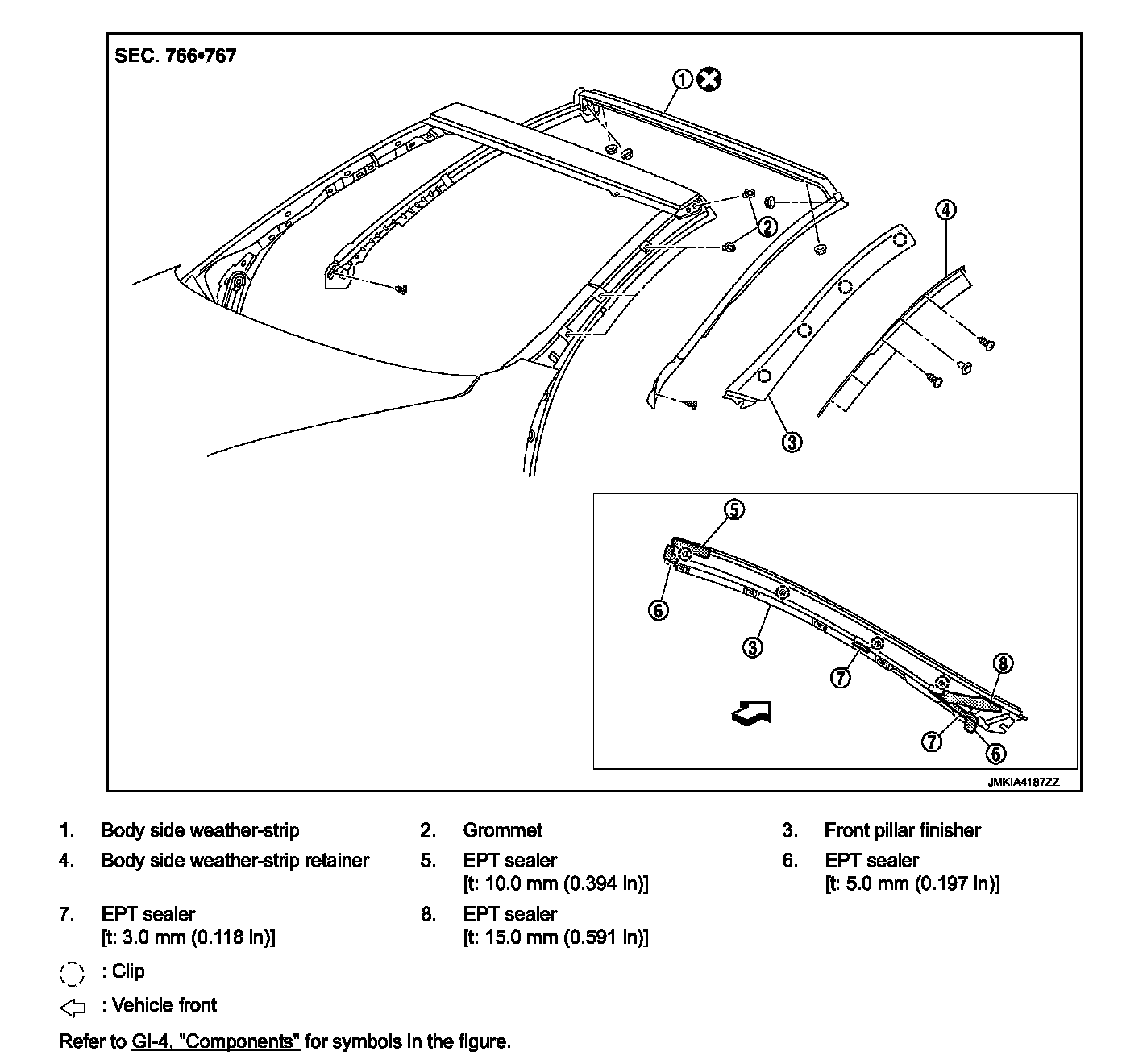 SEC. 766•767

1

2

4

3

5

6

3

7

8

7

6

JMKIA4187ZZ

1. Body side weather-strip
2. Grommet
3. Front pillar finisher
4. Body side weather-strip retainer
5. EPT sealer [t: 10.0 mm (0.394 in)]
6. EPT sealer [t: 5.0 mm (0.197 in)]
7. EPT sealer [t: 3.0 mm (0.118 in)]
8. EPT sealer [t: 15.0 mm (0.591 in)]

: Clip

: Vehicle front

Refer to GI-4, "Components" for symbols in the figure.