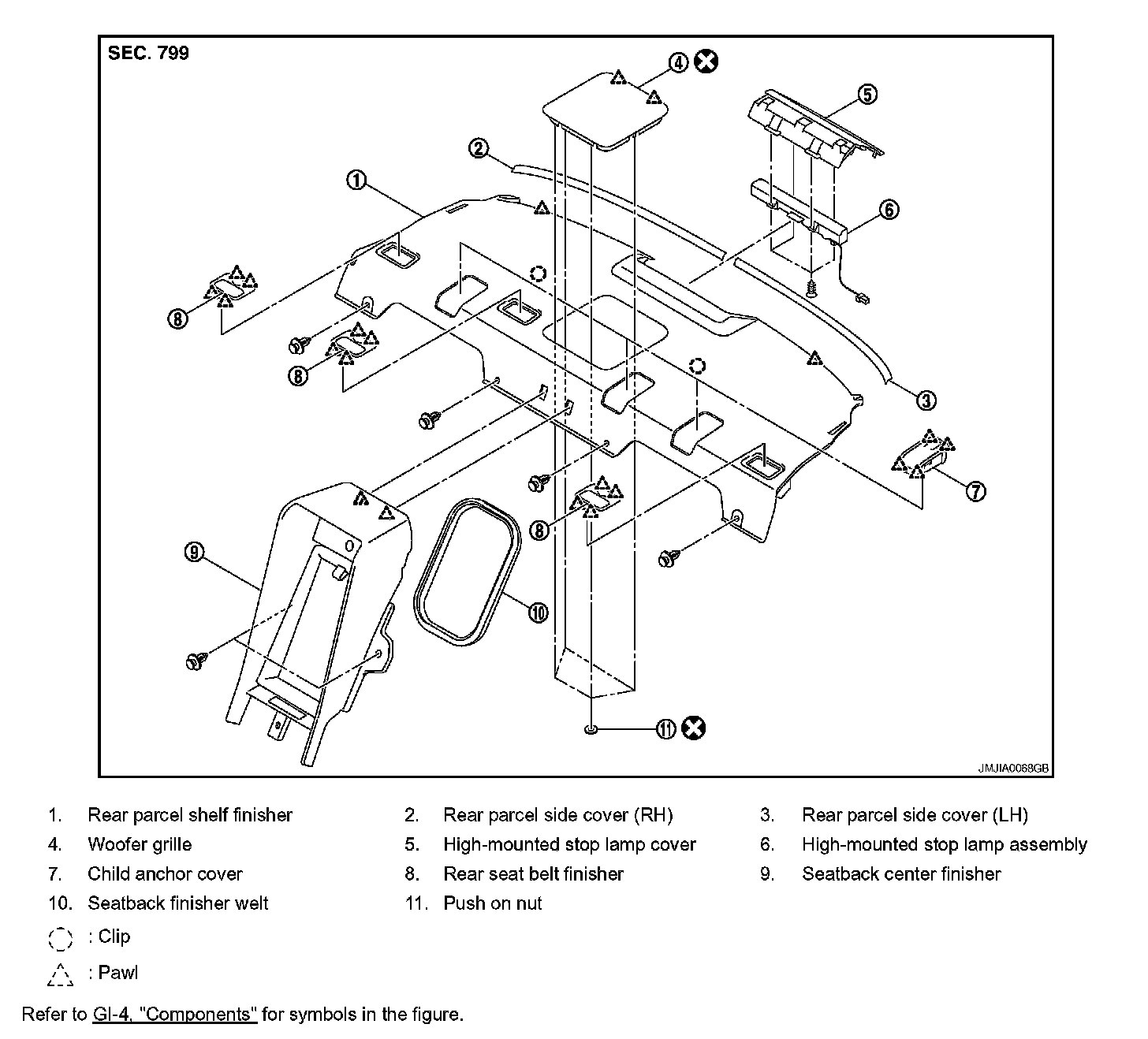 SEC. 799

4

5

2

1

6

8

8

3

7

8

9

10

11

JMJIA0068GB

1. Rear parcel shelf finisher
2. Rear parcel side cover (RH)
3. Rear parcel side cover (LH)
4. Woofer grille
5. High-mounted stop lamp cover
6. High-mounted stop lamp assembly
7. Child anchor cover
8. Rear seat belt finisher
9. Seatback center finisher
10. Seatback finisher welt
11. Push on nut

: Clip

: Pawl

Refer to GI-4, "Components" for symbols in the figure.