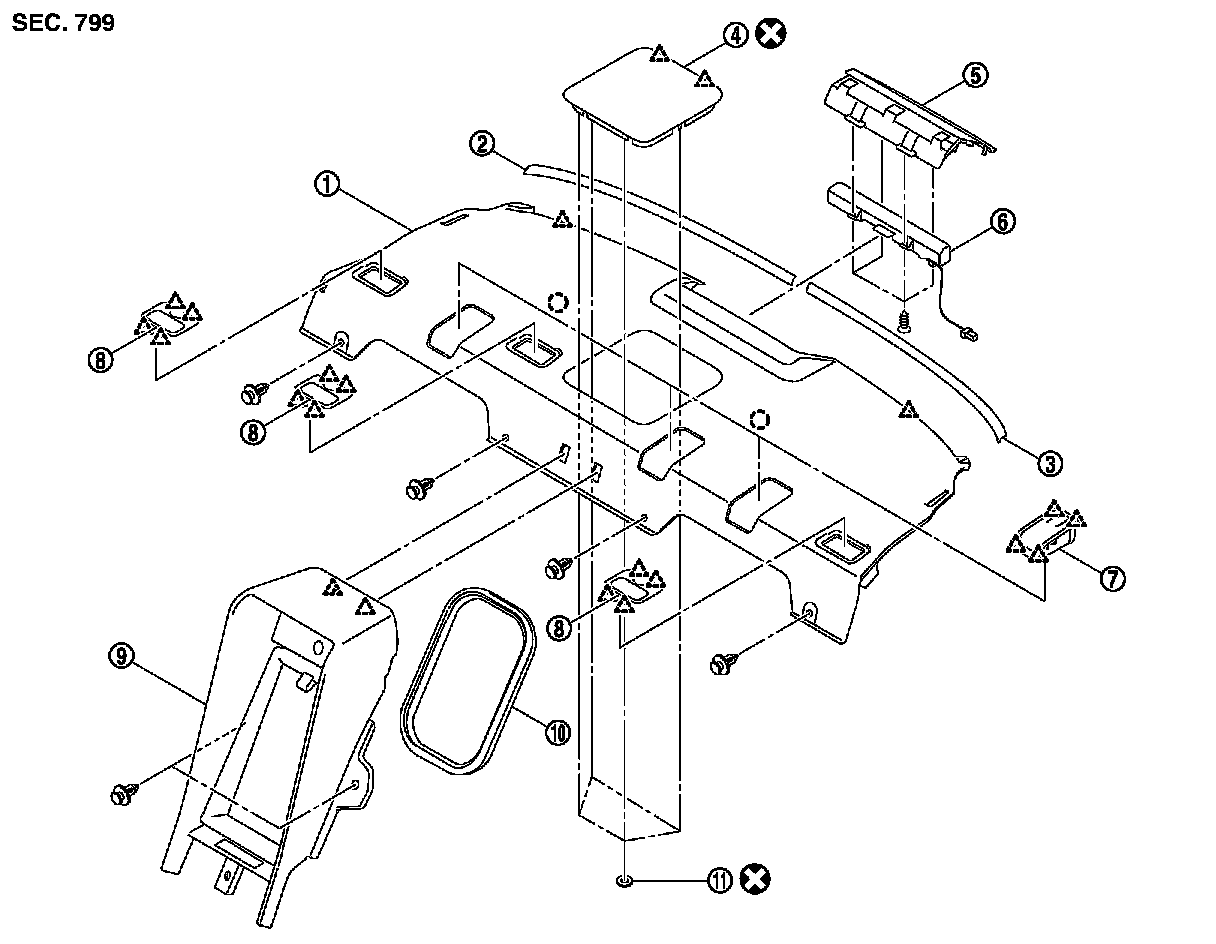 SEC. 799

4

5

2

1

6

8

8

3

7

8

9

10

11