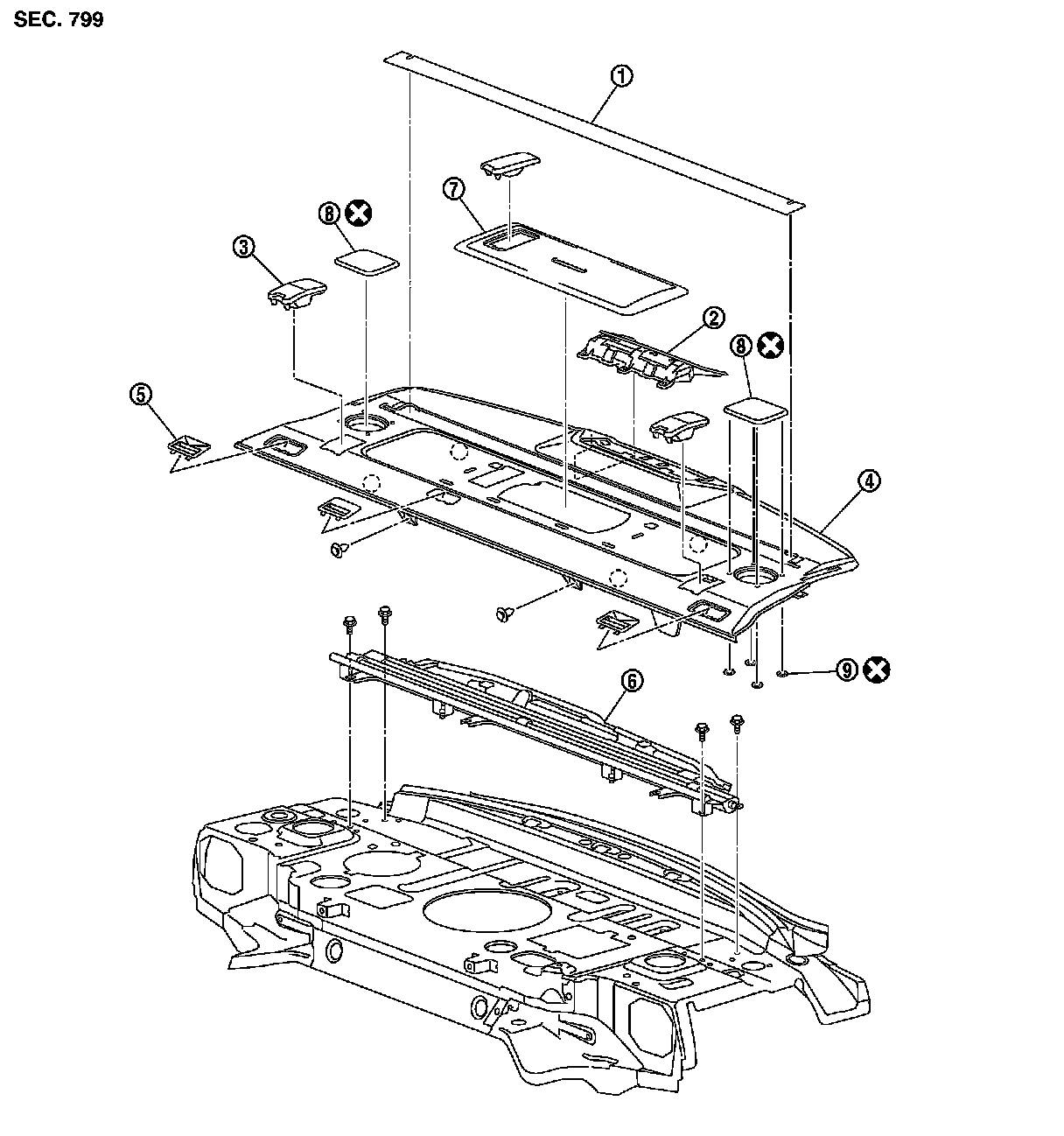 SEC. 799

1
7
8
3
2
8
5
4
9
6