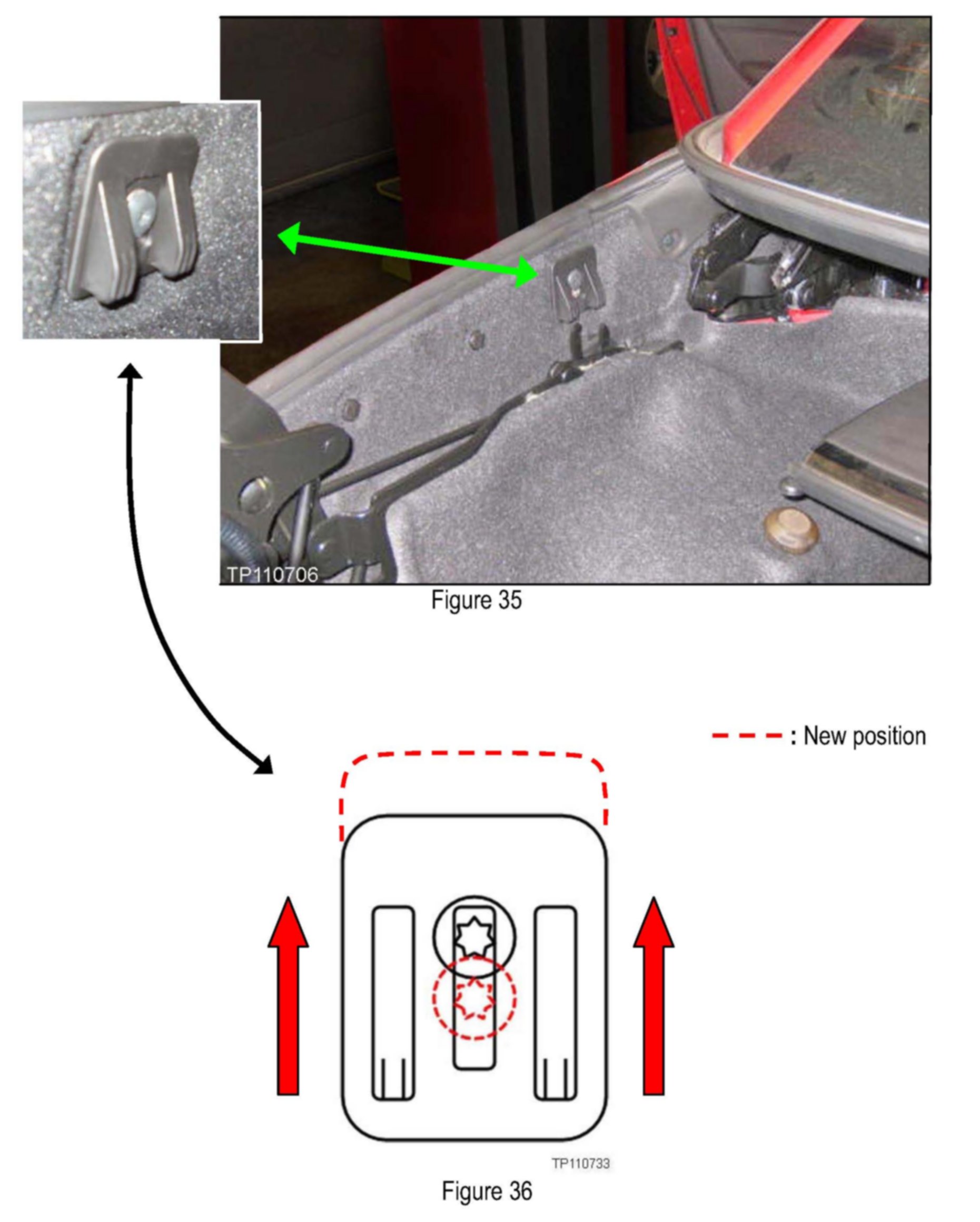 TP110706

Figure 35

: New position

TP110733

Figure 36